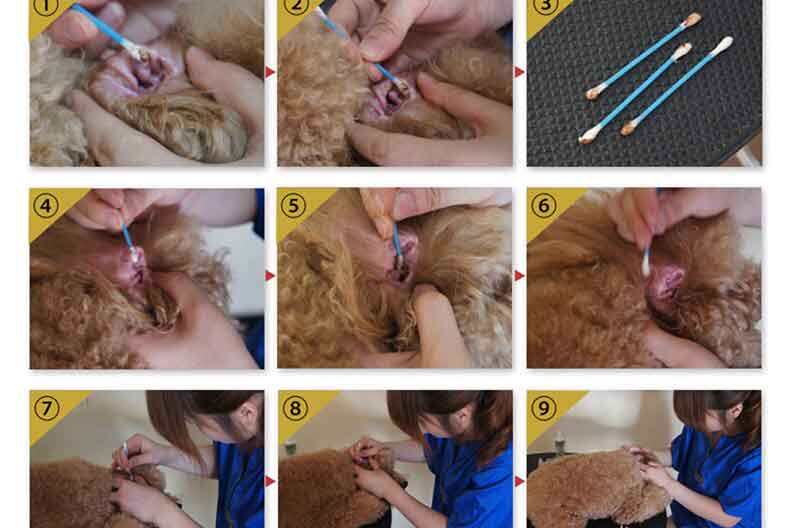 ①
②
③
④
⑤
⑥
⑦
⑧
⑨