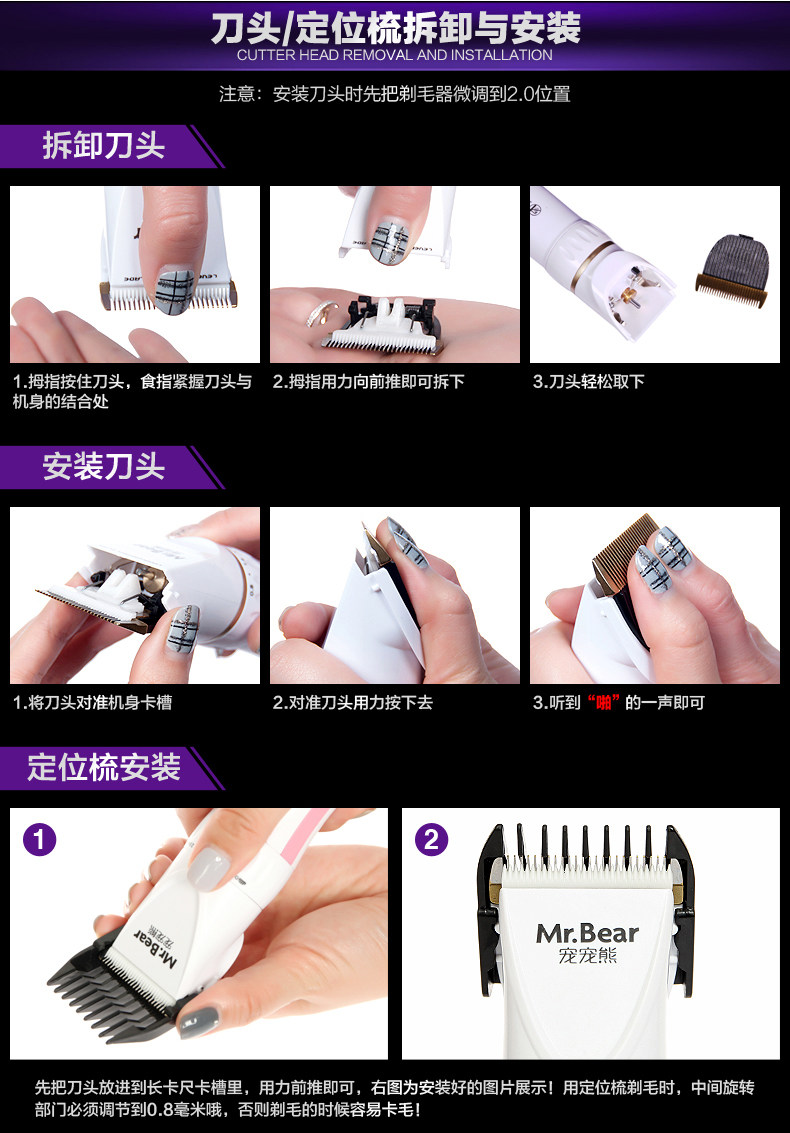 刀头/定位梳拆卸与安装
CUTTER HEAD REMOVAL AND INSTALLATION

注意：安装刀头时先把剃毛器微调到2.0位置

拆卸刀头

1.拇指按住刀头，食指紧握刀头与机身的结合处

2.拇指用力向前推即可拆下

3.刀头轻松取下

安装刀头

1.将刀头对准机身卡槽

2.对准刀头用力按下去

3.听到“啪”的一声即可

定位梳安装

1

Mr.Bear 宠宠熊

2

Mr.Bear
宠宠熊

先把刀头放进到长卡尺卡槽里，用力前推即可，右图为安装好的图片展示！用定位梳剃毛时，中间旋转部门必须调节到0.8毫米哦，否则剃毛的时候容易卡毛！