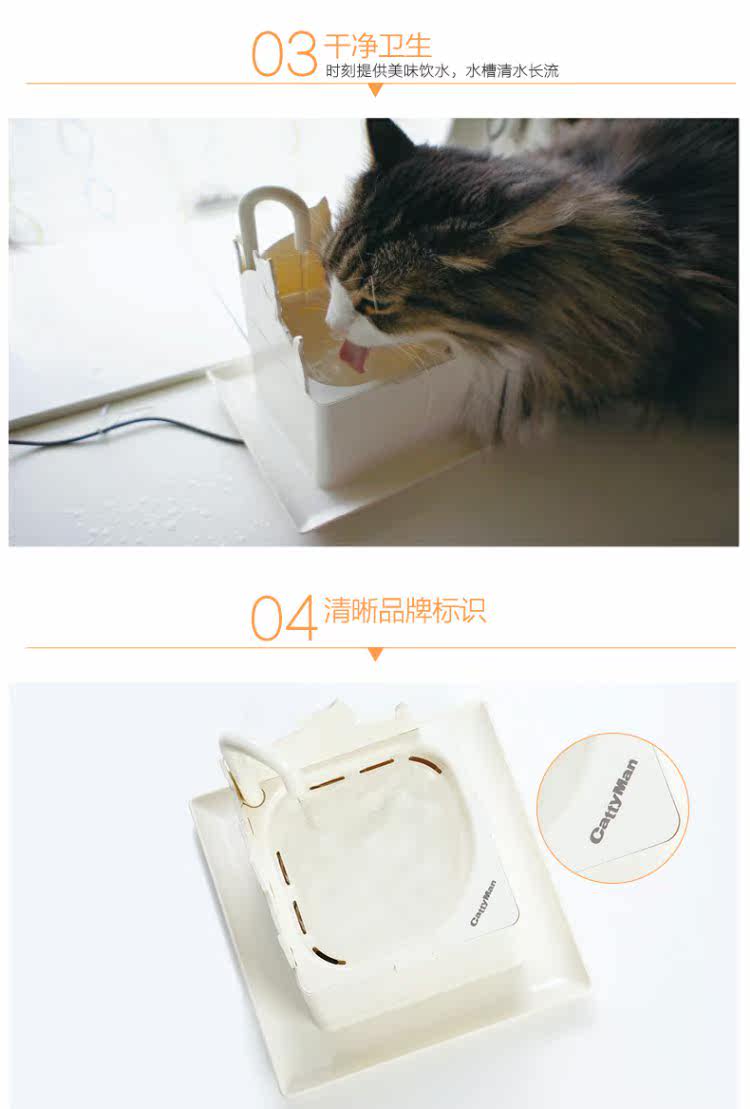 03 干净卫生
时刻提供美味饮水，水槽清水长流

04 清晰品牌标识

CattyMan

CattyMan