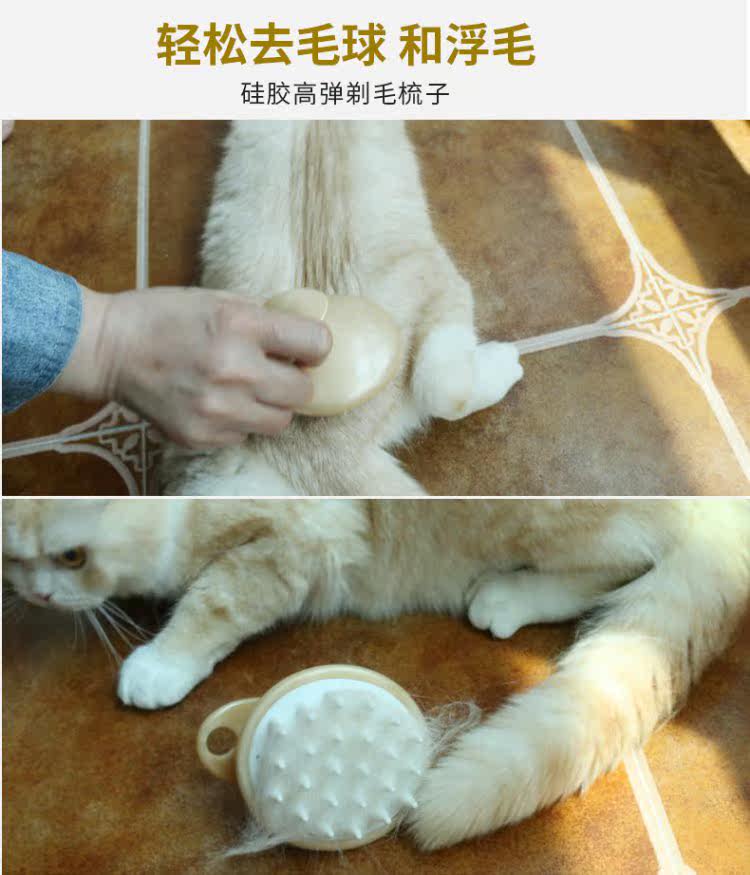 轻松去毛球 和浮毛

硅胶高弹剃毛梳子