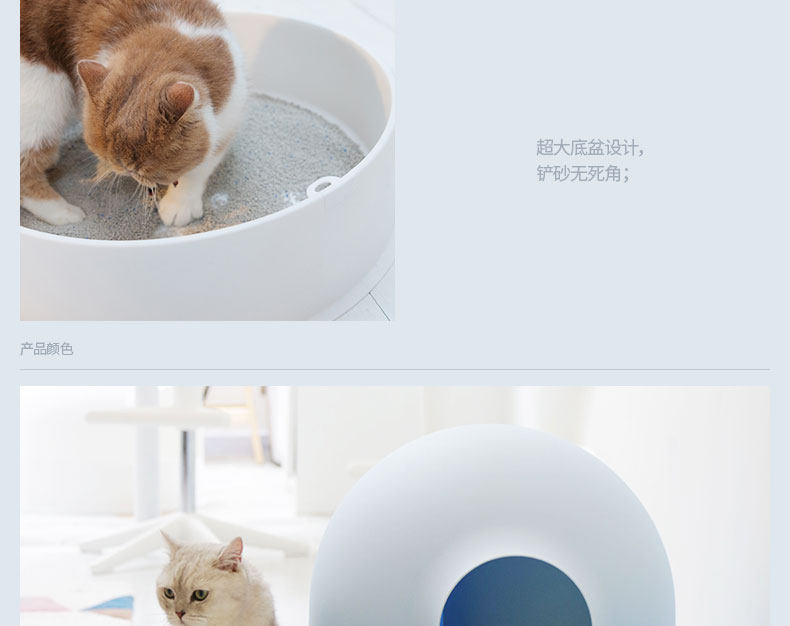 超大底盆设计，
铲砂无死角；

产品颜色