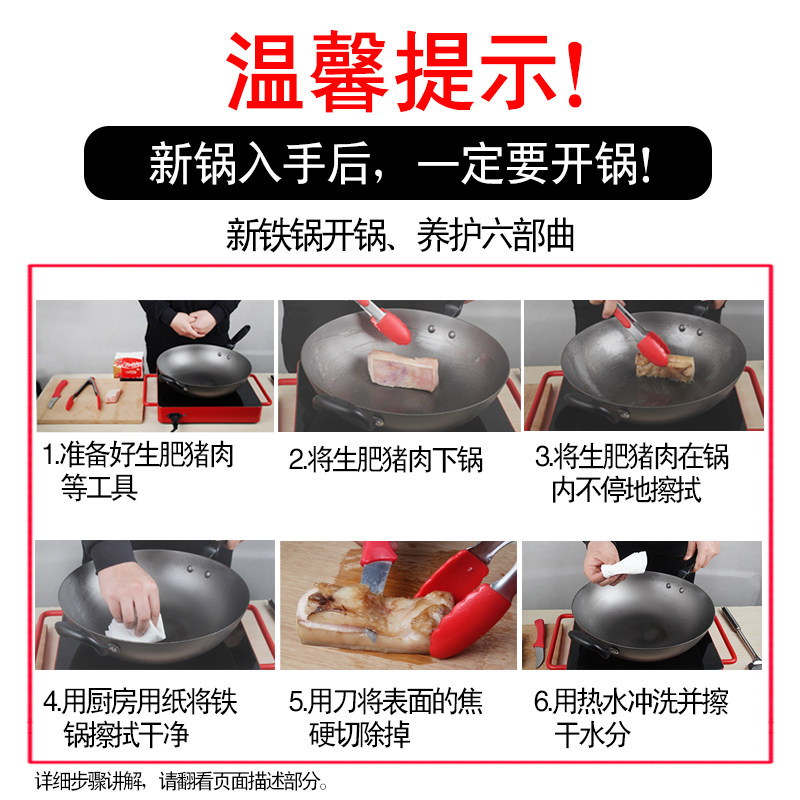 温馨提示!

新锅入手后，一定要开锅!

新铁锅开锅、养护六部曲

1.准备好生肥猪肉等工具

2.将生肥猪肉下锅

3.将生肥猪肉在锅内不停地擦拭

4.用厨房用纸将铁锅擦拭干净

5.用刀将表面的焦硬切除掉

6.用热水冲洗并擦干水分

详细步骤讲解，请翻看页面描述部分。