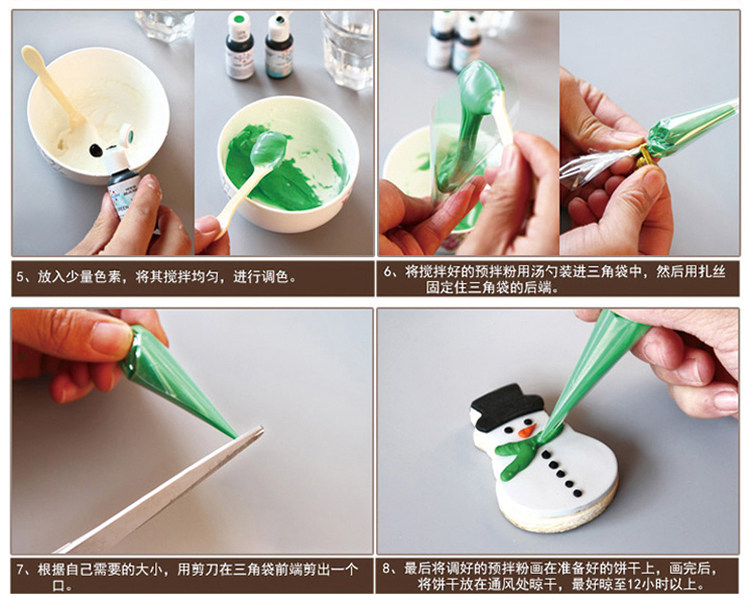 5、放入少量色素，将其搅拌均匀，进行调色。

6、将搅拌好的预拌粉用汤勺装进三角袋中，然后用扎丝固定住三角袋的后端。

7、根据自己需要的大小，用剪刀在三角袋前端剪出一个口。

8、最后将调好的预拌粉画在准备好的饼干上，画完后，将饼干放在通风处晾干，最好晾至12小时以上。