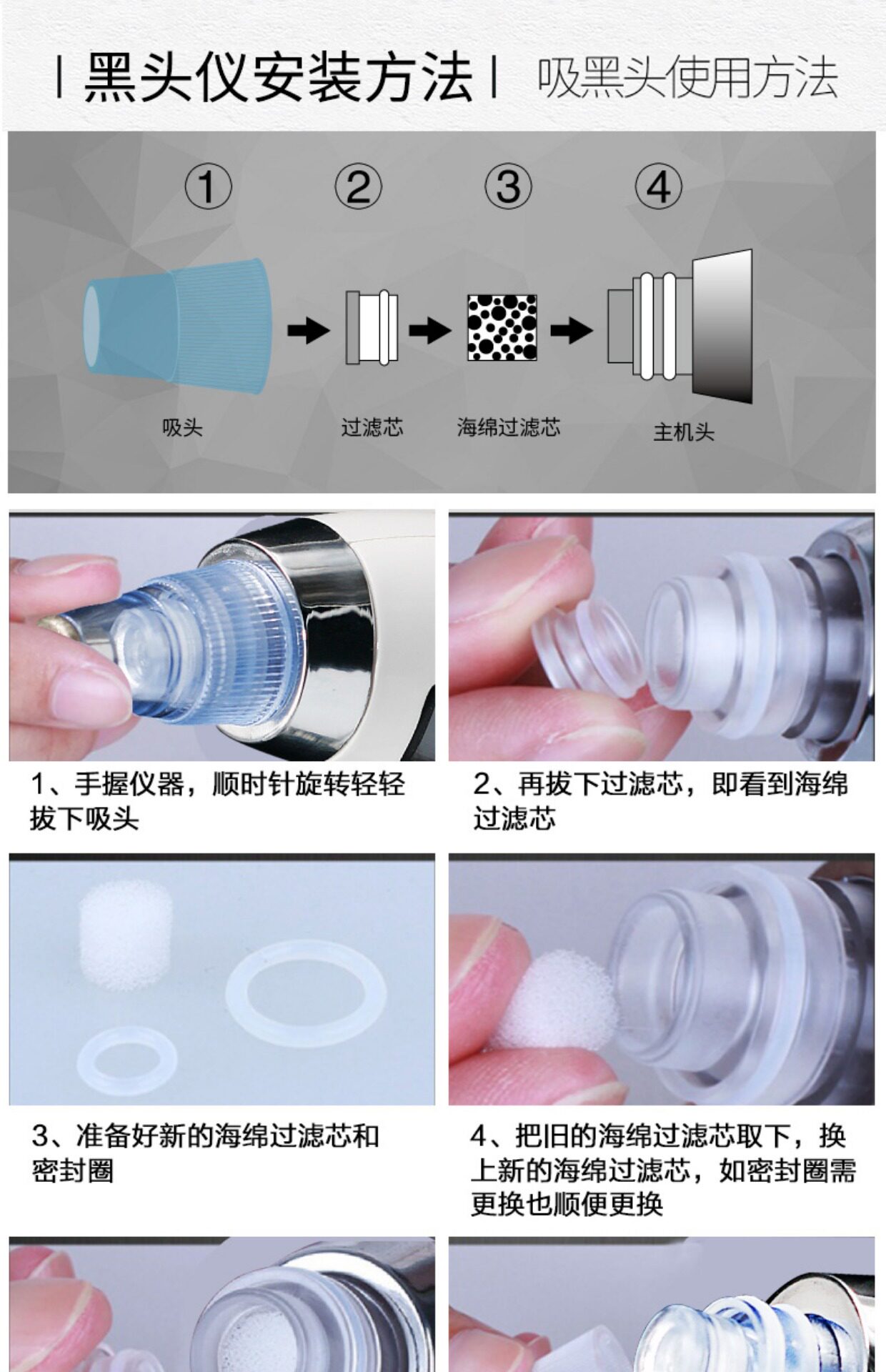 | 黑头仪安装方法 | 吸黑头使用方法

①

②

③

④

吸头

过滤芯

海绵过滤芯

主机头

1、手握仪器，顺时针旋转轻轻拔下吸头

2、再拔下过滤芯，即看到海绵过滤芯

3、准备好新的海绵过滤芯和密封圈

4、把旧的海绵过滤芯取下，换上新的海绵过滤芯，如密封圈需更换也顺便更换