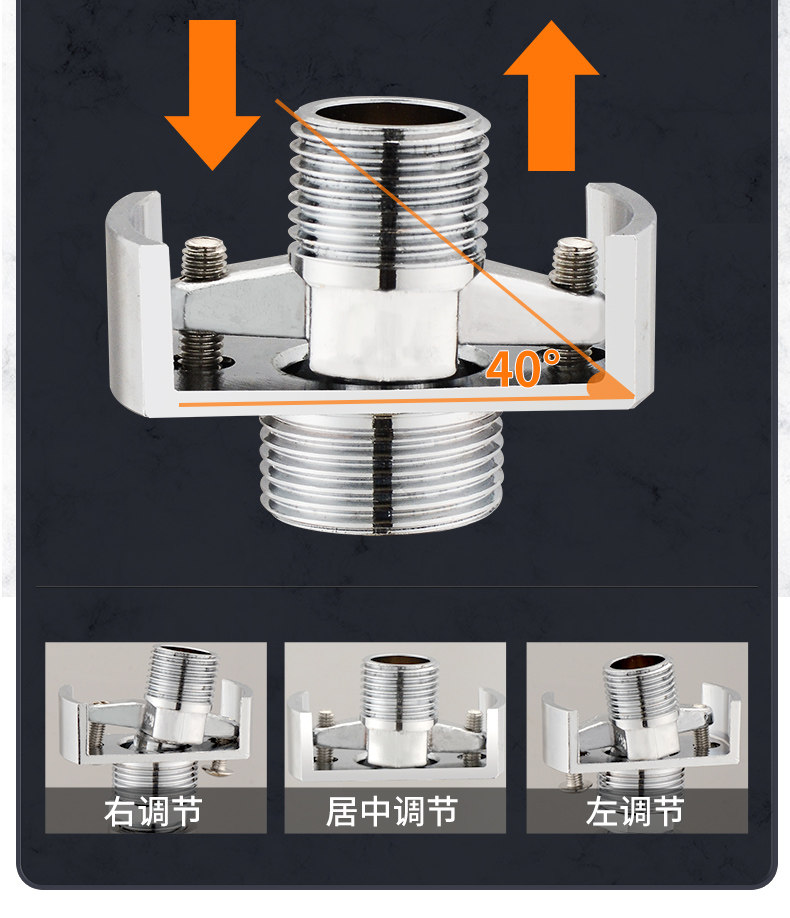 40°

右调节

居中调节

左调节