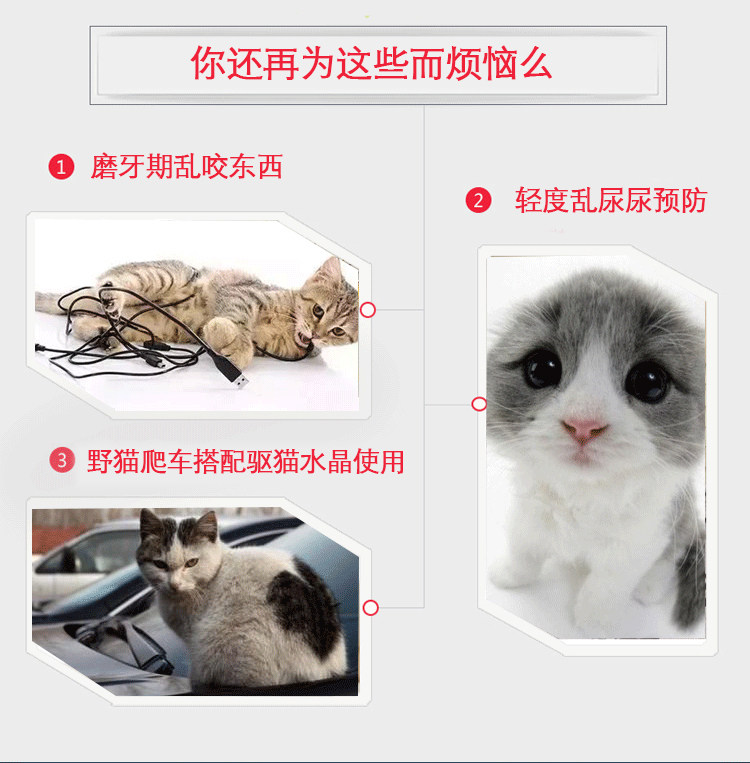 你还再为这些而烦恼么

1 磨牙期乱咬东西

2 轻度乱尿尿预防

3 野猫爬车搭配驱猫水晶使用