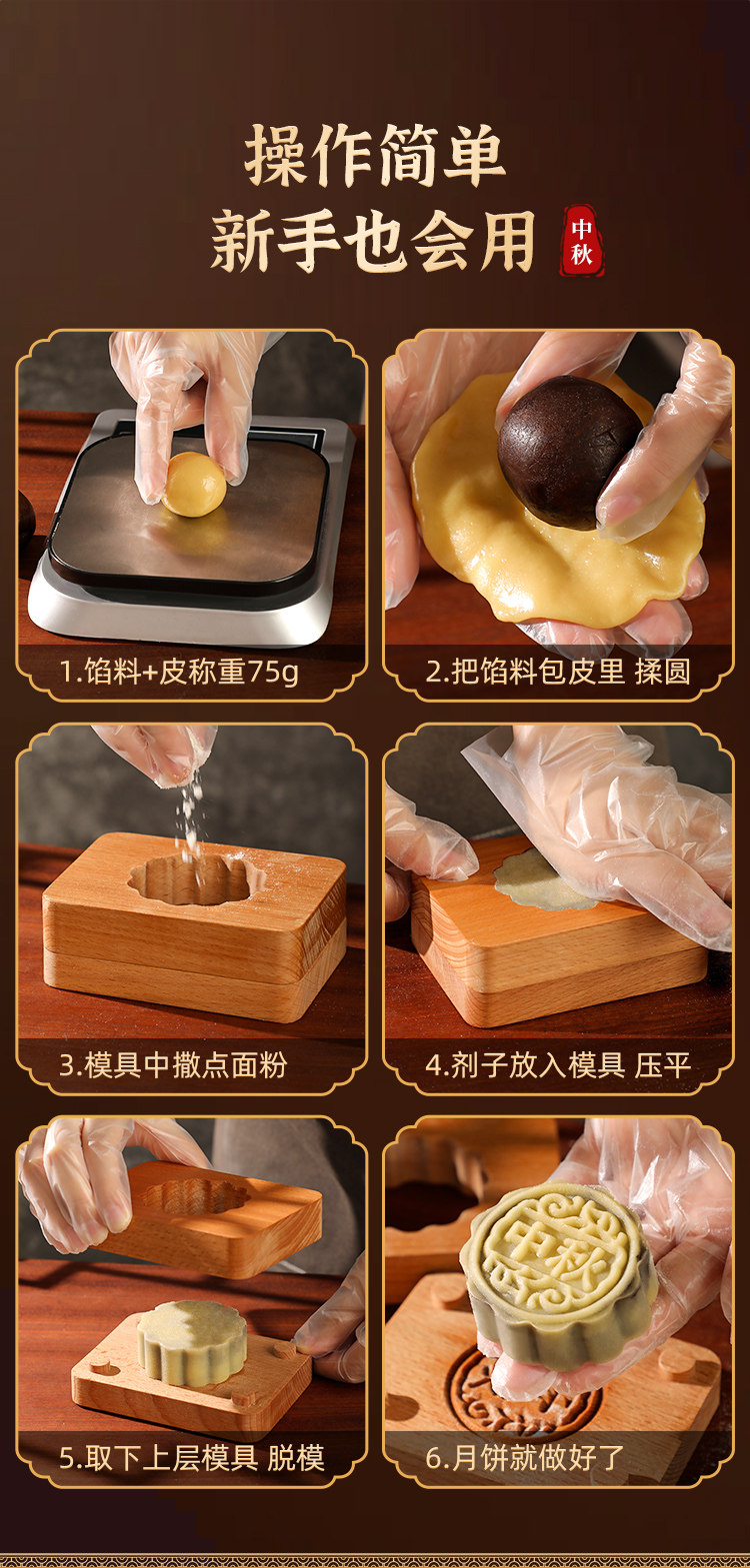 操作简单
新手也会用

中秋

1.馅料+皮称重75g

2.把馅料包皮里 揉圆

3.模具中撒点面粉

4.剂子放入模具 压平

5.取下上层模具 脱模

中秋

6.月饼就做好了