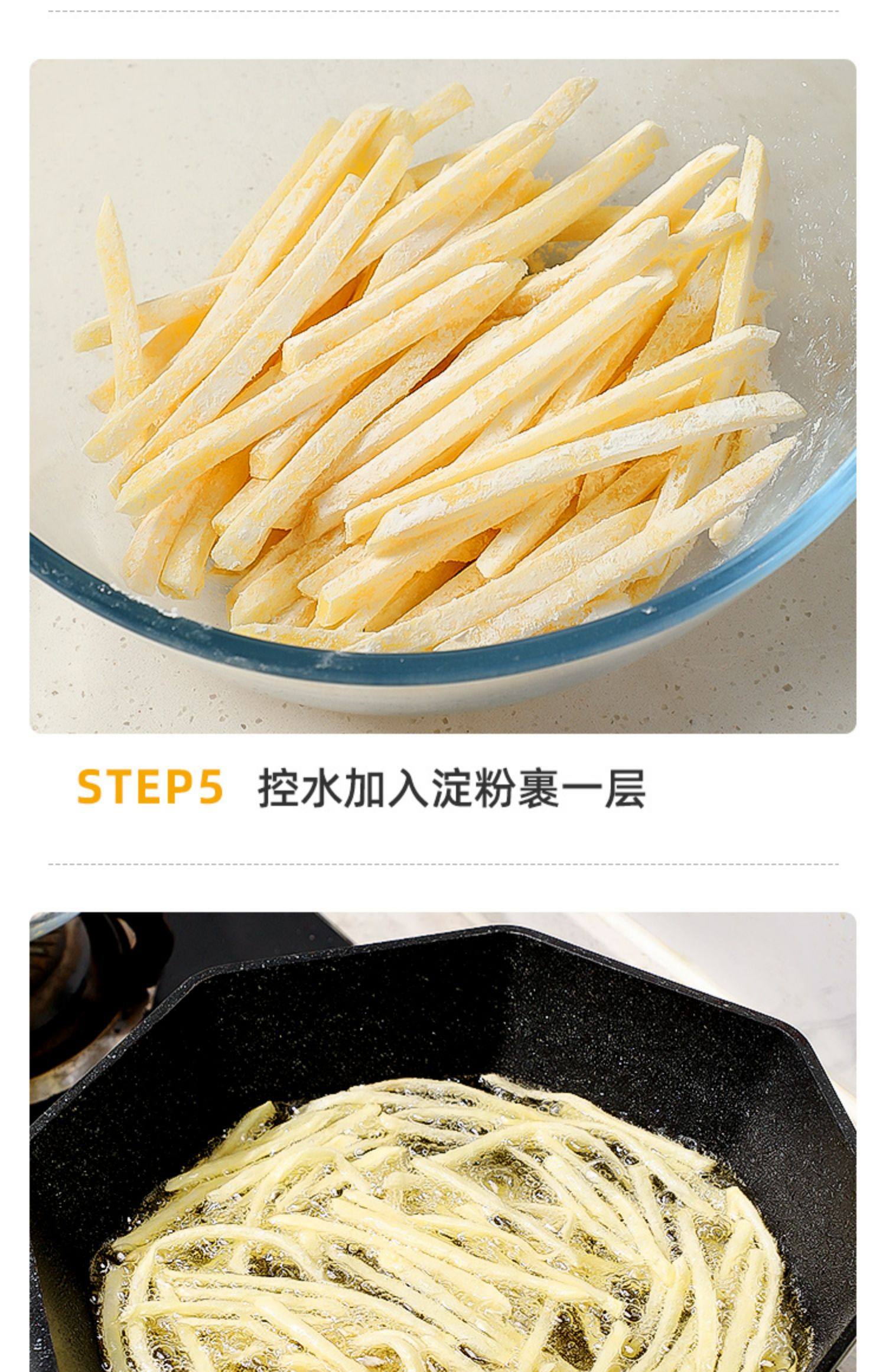 STEP5 控水加入淀粉裹一层