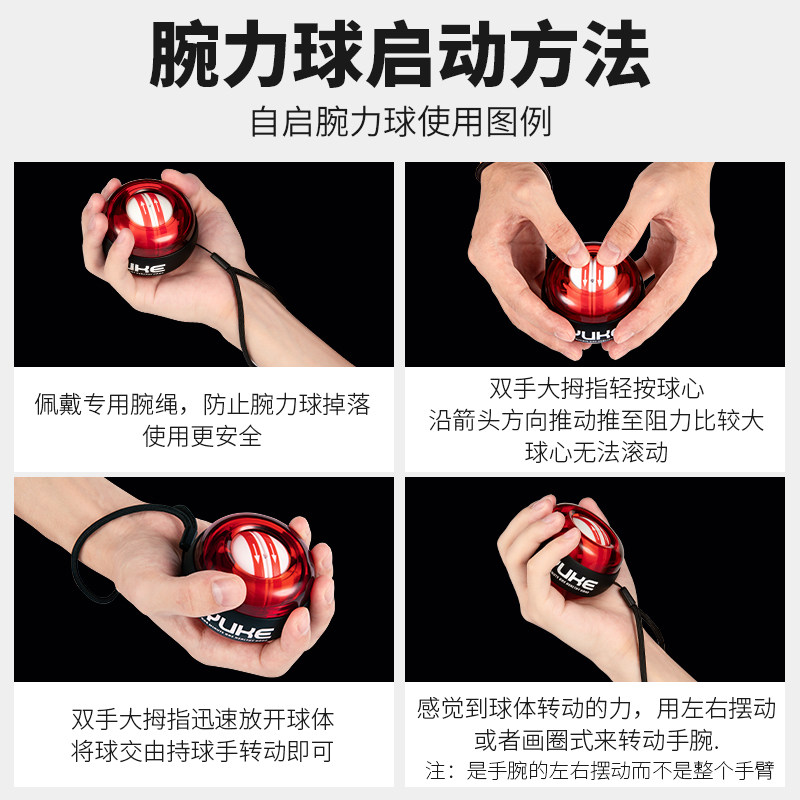 腕力球启动方法

自启腕力球使用图例

PUKE

佩戴专用腕绳，防止腕力球掉落
使用更安全

PUKE

双手大拇指轻按球心
沿箭头方向推动推至阻力比较大
球心无法滚动

PUKE

双手大拇指迅速放开球体
将球交由持球手转动即可

PUKE

感觉到球体转动的力，用左右摆动
或者画圈式来转动手腕.
注：是手腕的左右摆动而不是整个手臂