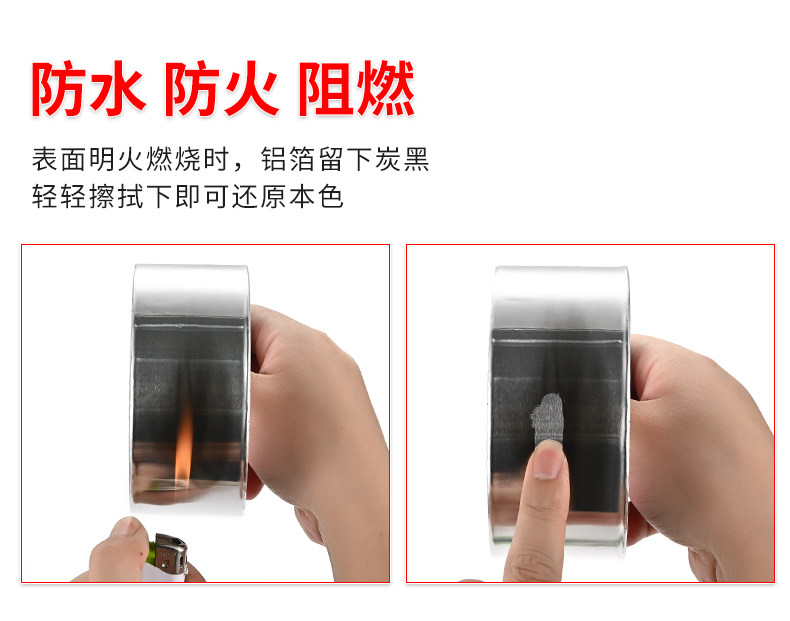 防水 防火 阻燃

表面明火燃烧时，铝箔留下炭黑
轻轻擦拭下即可还原本色