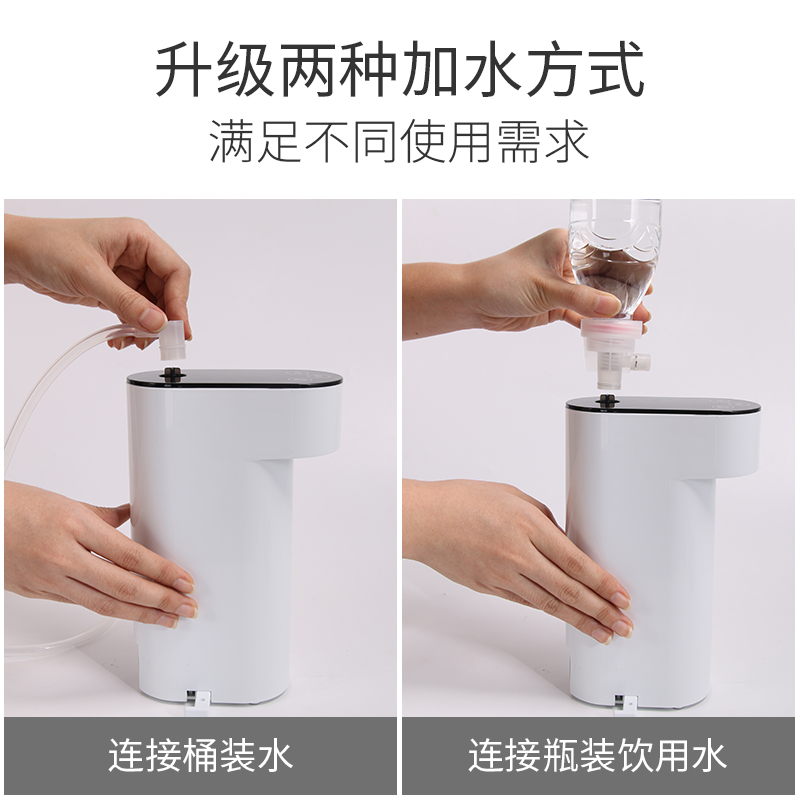 升级两种加水方式
满足不同使用需求

连接桶装水

连接瓶装饮用水