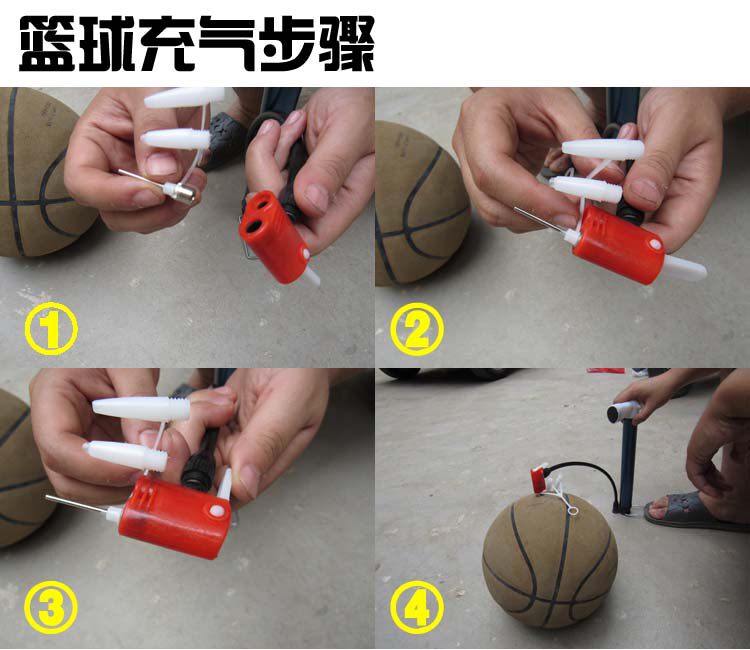 篮球充气步骤

①

②

③

④