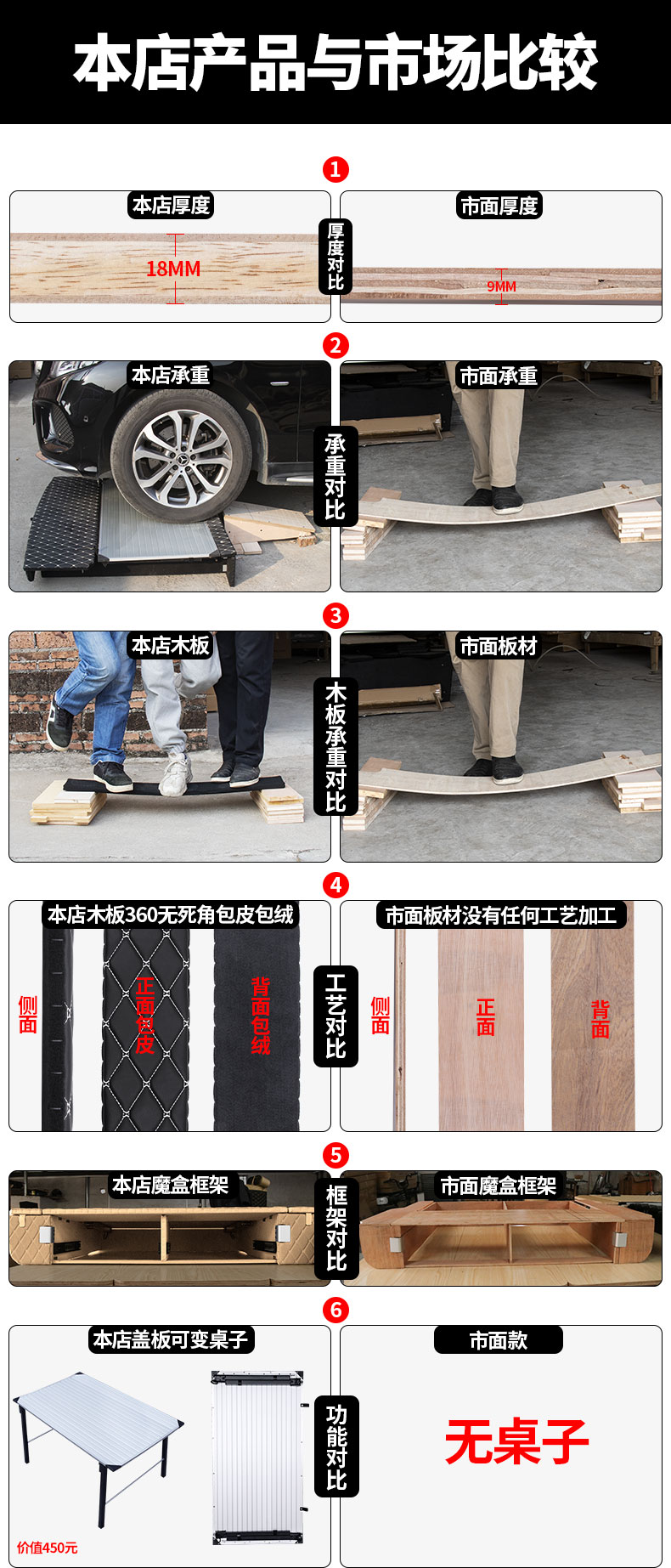 本店产品与市场比较

1

本店厚度

18MM

厚度对比

市面厚度

9MM

2

本店承重

承重对比

市面承重

3

本店木板

木板承重对比

市面板材

4

本店木板360无死角包皮包绒

侧面

正面包皮

背面包绒

工艺对比

市面板材没有任何工艺加工

侧面

正面

背面

5

本店魔盒框架

框架对比

市面魔盒框架

6

本店盖板可变桌子

价值450元

功能对比

市面款

无桌子