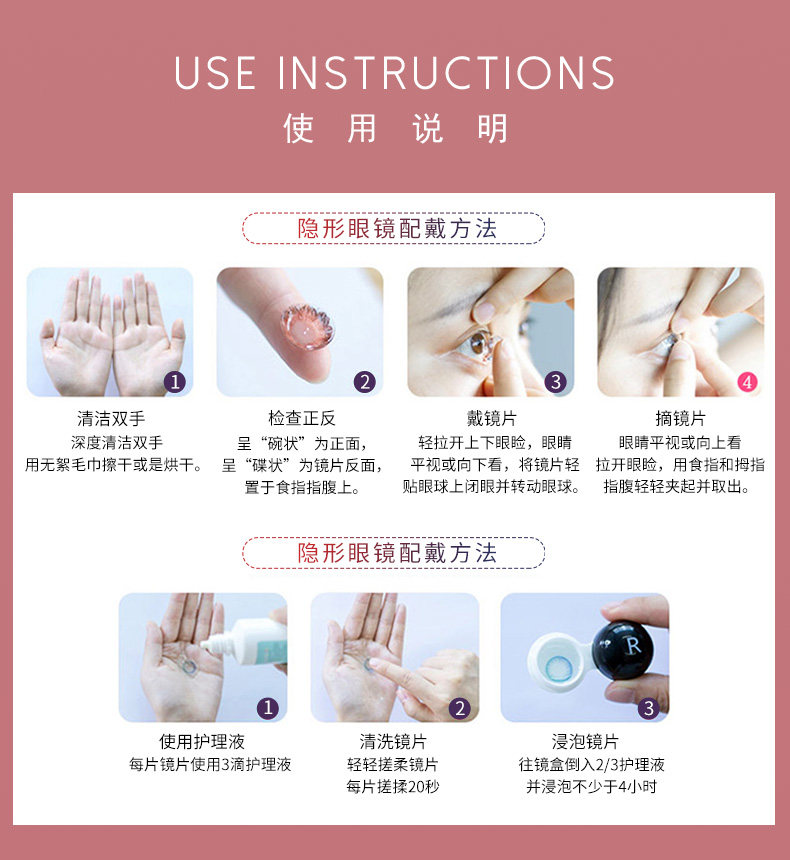 USE INSTRUCTIONS
使 用 说 明

隐形眼镜配戴方法

1
清洁双手
深度清洁双手
用无絮毛巾擦干或是烘干。

2
检查正反
呈“碗状”为正面，
呈“碟状”为镜片反面，
置于食指指腹上。

3
戴镜片
轻拉开上下眼睑，眼睛
平视或向下看，将镜片轻
贴眼球上闭眼并转动眼球。

4
摘镜片
眼睛平视或向上看
拉开眼睑，用食指和拇指
指腹轻轻夹起并取出。

隐形眼镜配戴方法

1
使用护理液
每片镜片使用3滴护理液

2
清洗镜片
轻轻搓柔镜片
每片搓揉20秒

R
3
浸泡镜片
往镜盒倒入2/3护理液
并浸泡不少于4小时