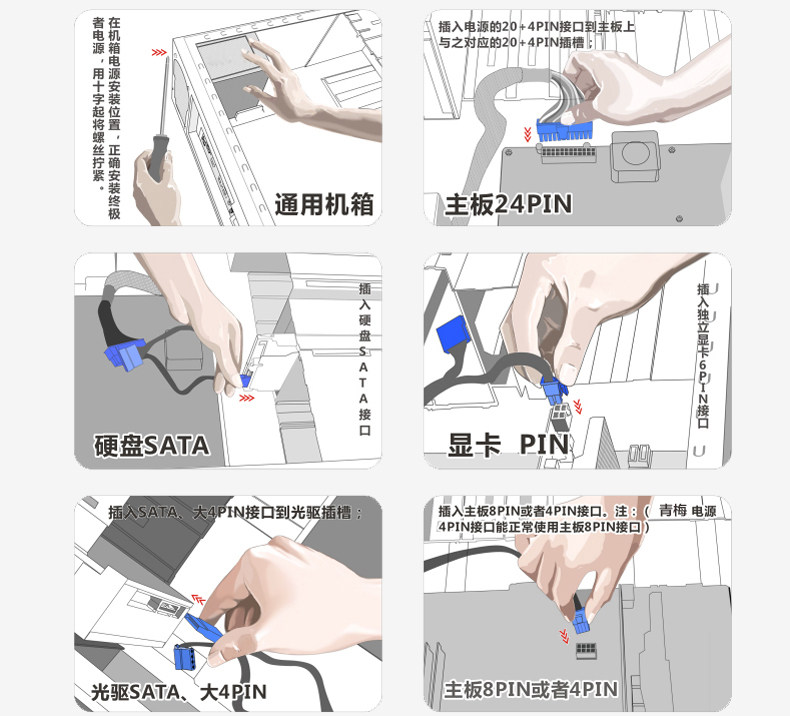 在机箱电源安装位置，正确安装终极者电源，用十字起将螺丝拧紧。

通用机箱

插入电源的20+4PIN接口到主板上与之对应的20+4PIN插槽；

主板24PIN

插入硬盘SATA接口

硬盘SATA

插入独立显卡6PIN接口

显卡 PIN

插入SATA、大4PIN接口到光驱插槽；

光驱SATA、大4PIN

插入主板8PIN或者4PIN接口。注：（ 青梅 电源4PIN接口能正常使用主板8PIN接口）

主板8PIN或者4PIN