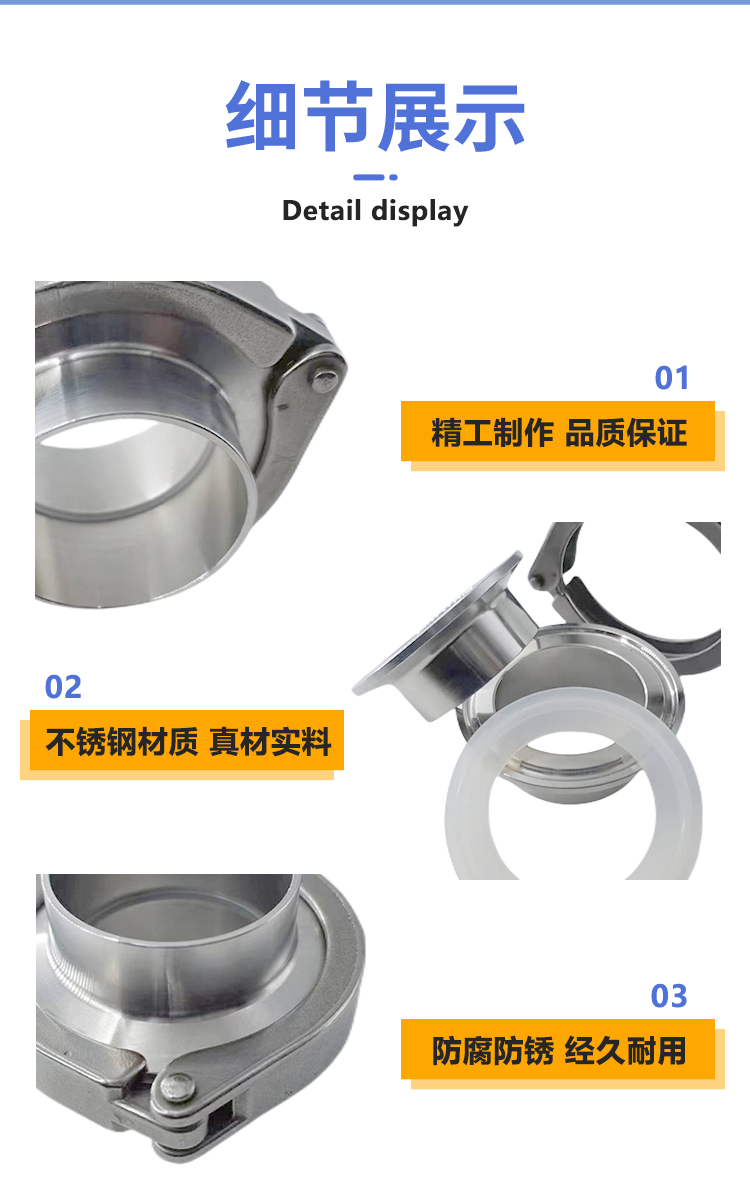 细节展示

Detail display

01

精工制作 品质保证

02

不锈钢材质 真材实料

03

防腐防锈 经久耐用