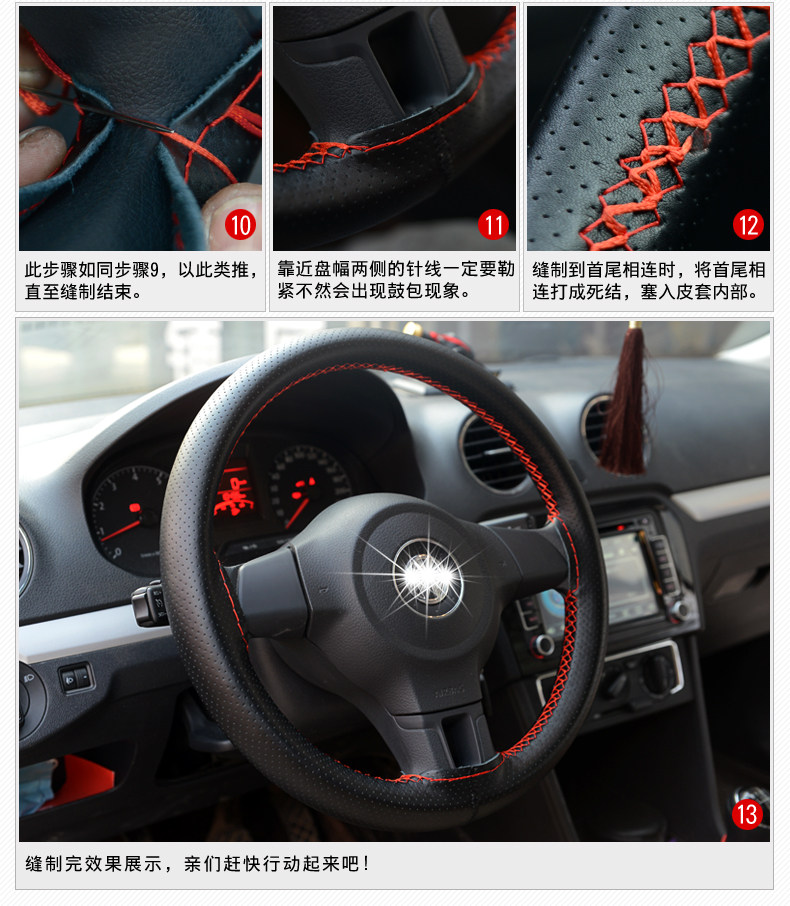 10

此步骤如同步骤9，以此类推，直至缝制结束。

11

靠近盘幅两侧的针线一定要勒紧不然会出现鼓包现象。

12

缝制到首尾相连时，将首尾相连打成死结，塞入皮套内部。

13

缝制完效果展示，亲们赶快行动起来吧！