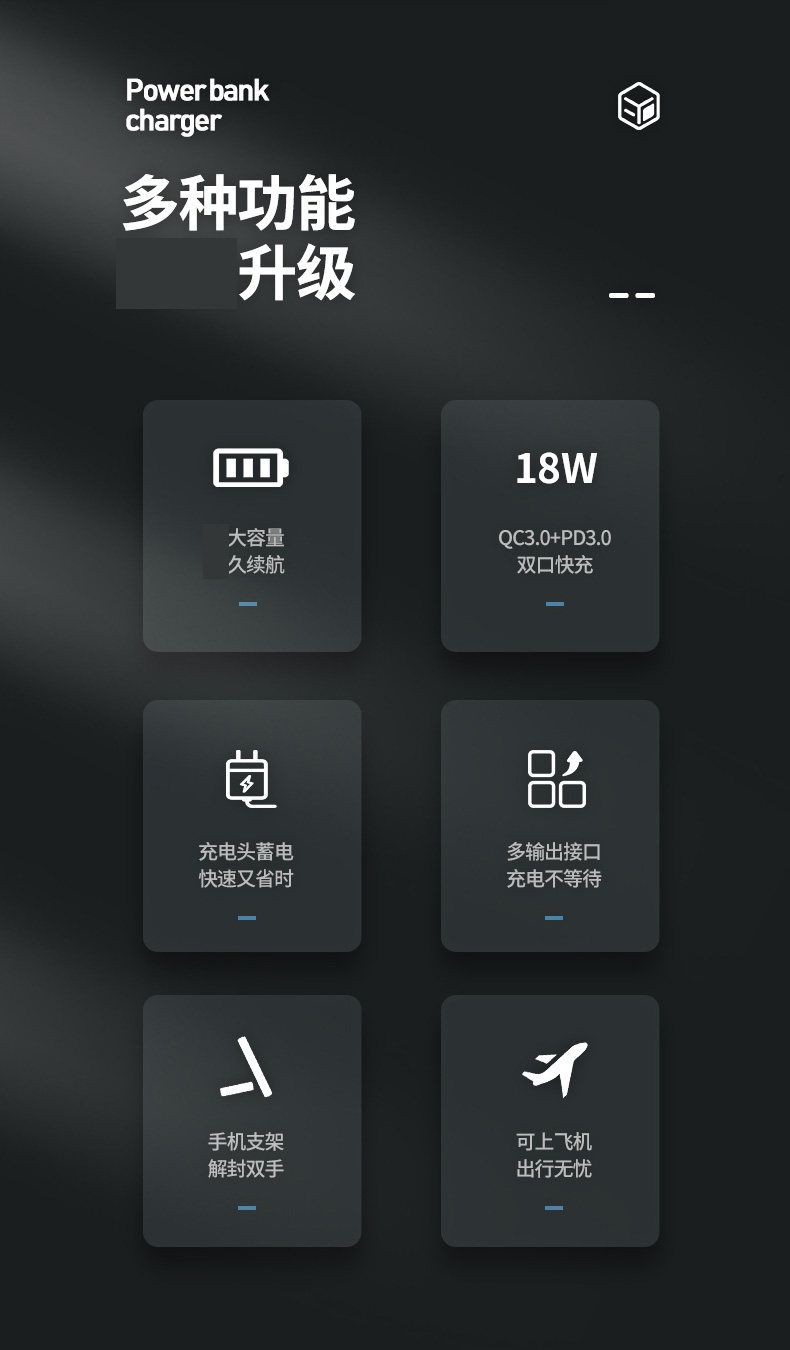 Power bank
charger

多种功能
升级

大容量
久续航

18W

QC3.0+PD3.0
双口快充

充电头蓄电
快速又省时

多输出接口
充电不等待

手机支架
解封双手

可上飞机
出行无忧