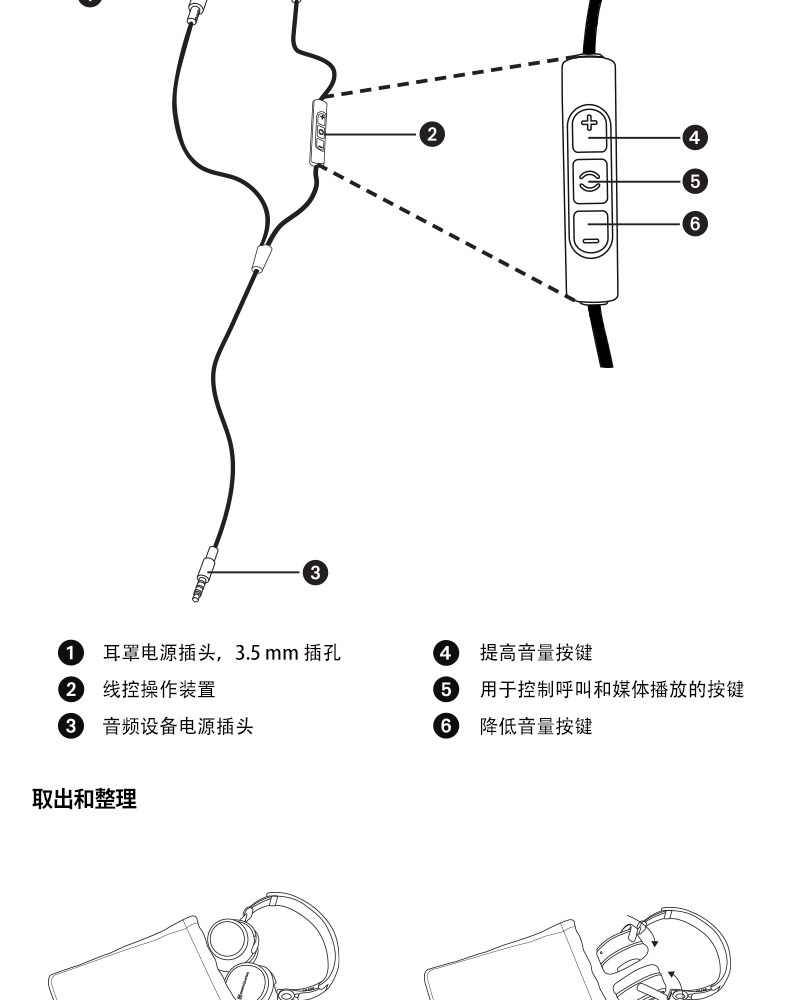 2

4

5

6

3

1 耳罩电源插头，3.5 mm 插孔

2 线控操作装置

3 音频设备电源插头

4 提高音量按键

5 用于控制呼叫和媒体播放的按键

6 降低音量按键

取出和整理