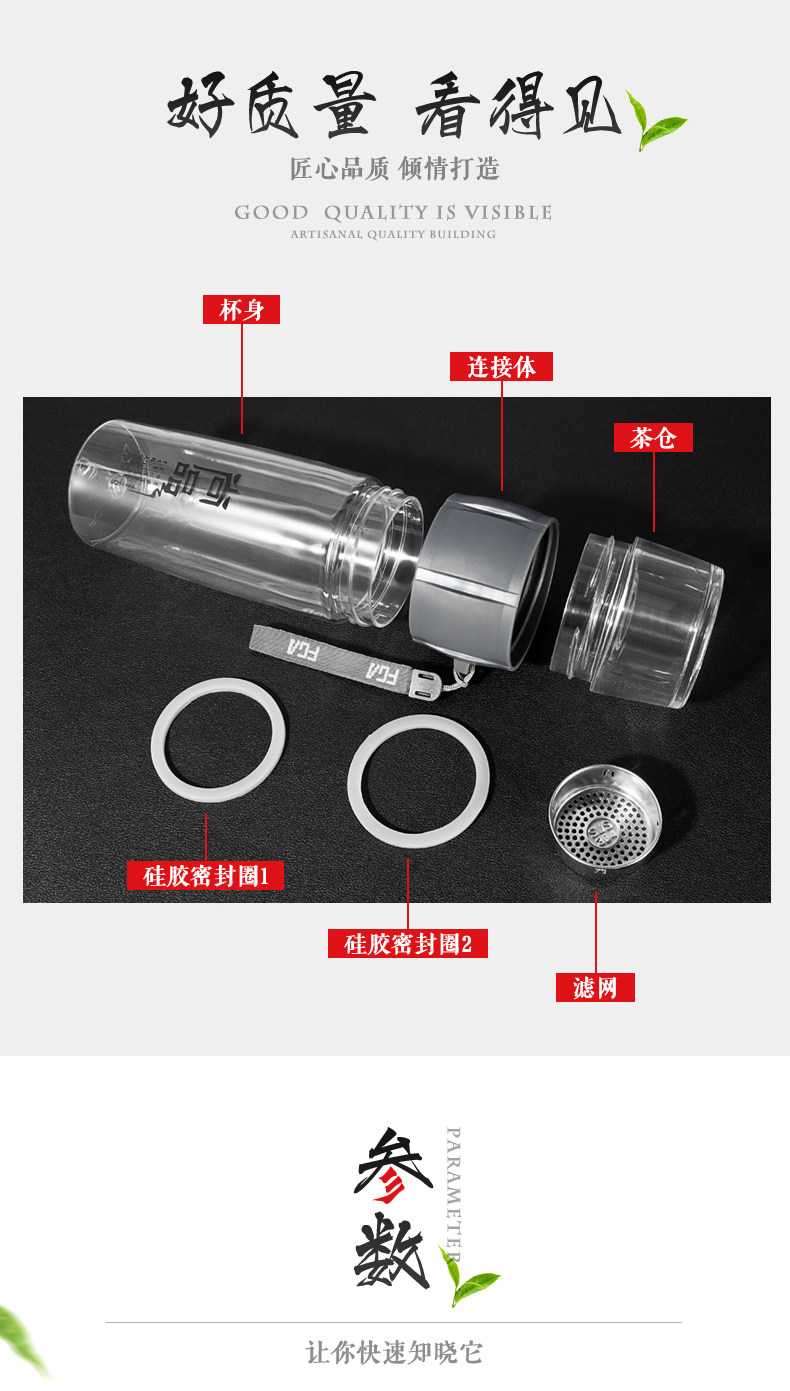 好质量 看得见

匠心品质 倾情打造

GOOD QUALITY IS VISIBLE

ARTISANAL QUALITY BUILDING

杯身

连接体

茶仓

FGA

FGA

硅胶密封圈1

硅胶密封圈2

滤网

参数

PARAMETER

让你快速知晓它