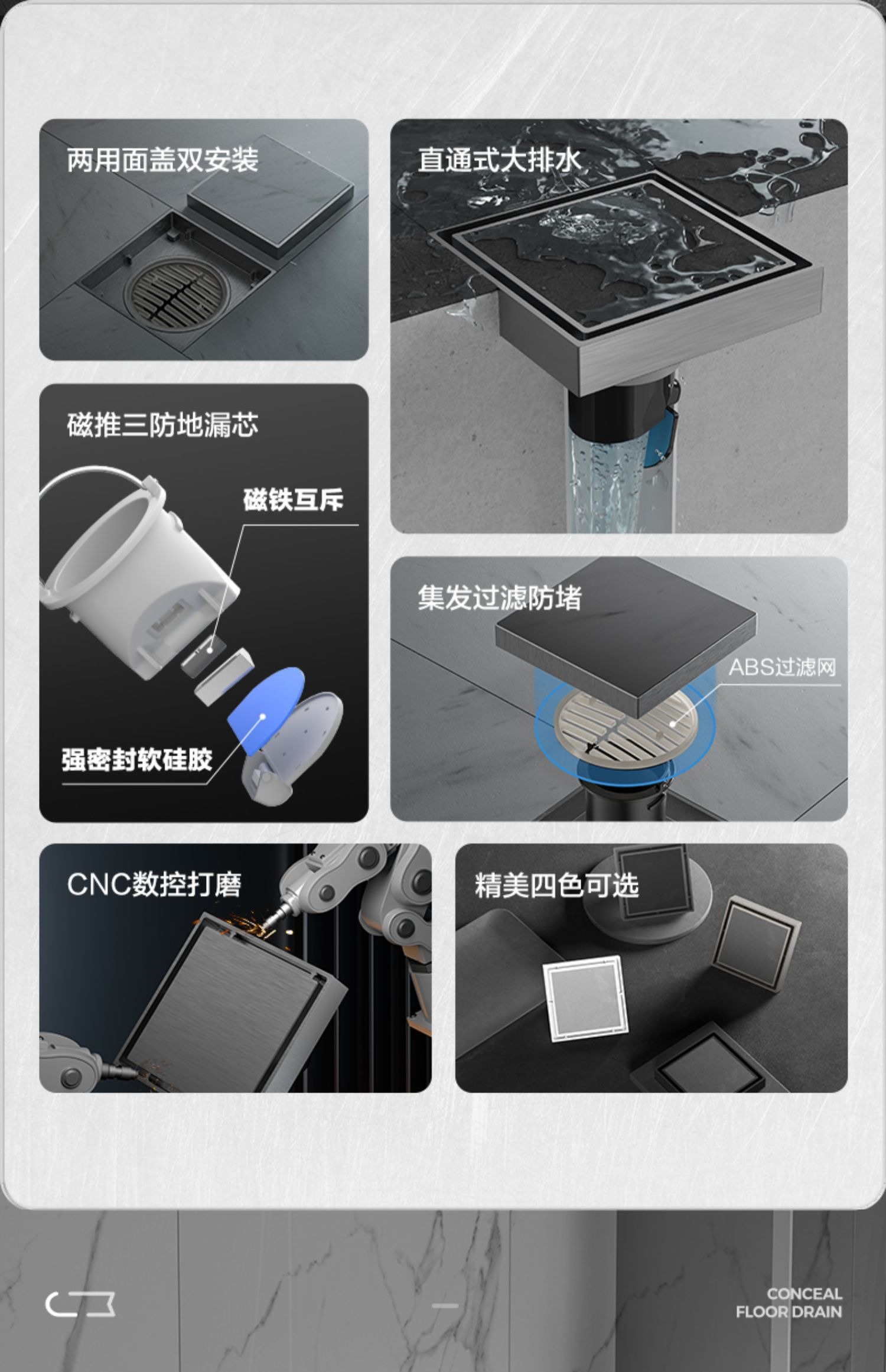 两用面盖双安装

直通式大排水

磁推三防地漏芯

磁铁互斥

强密封软硅胶

集发过滤防堵

ABS过滤网

CNC数控打磨

精美四色可选

CONCEAL
FLOOR DRAIN