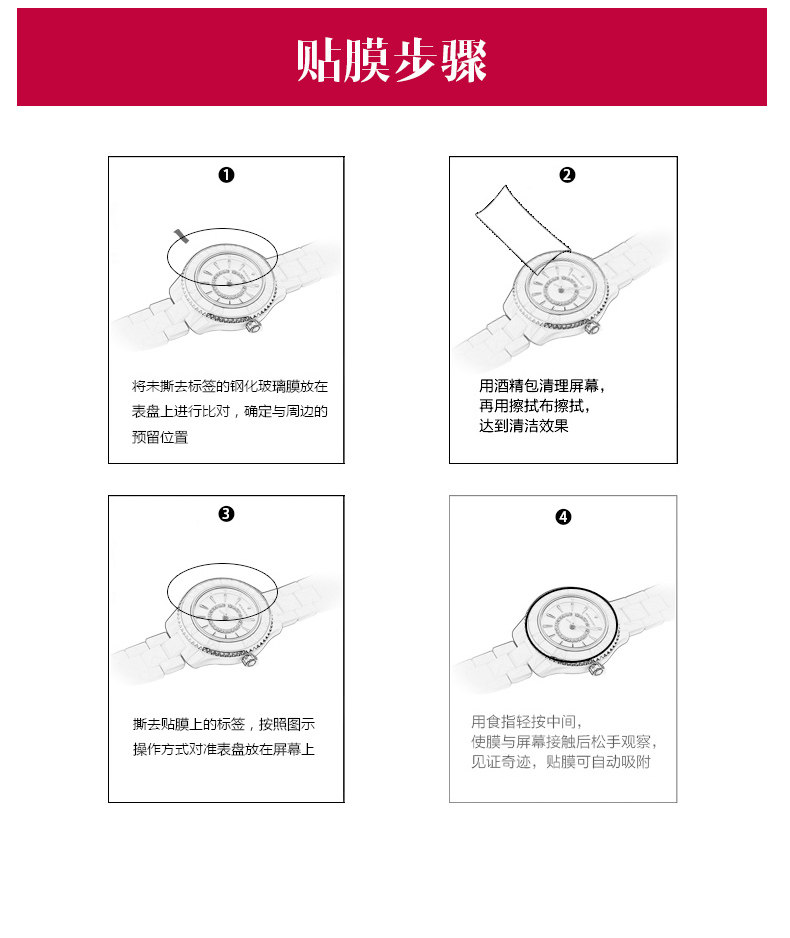 贴膜步骤

❶

将未撕去标签的钢化玻璃膜放在表盘上进行比对，确定与周边的预留位置

❷

用酒精包清理屏幕，再用擦拭布擦拭，达到清洁效果

❸

撕去贴膜上的标签，按照图示操作方式对准表盘放在屏幕上

❹

用食指轻按中间，使膜与屏幕接触后松手观察，见证奇迹，贴膜可自动吸附