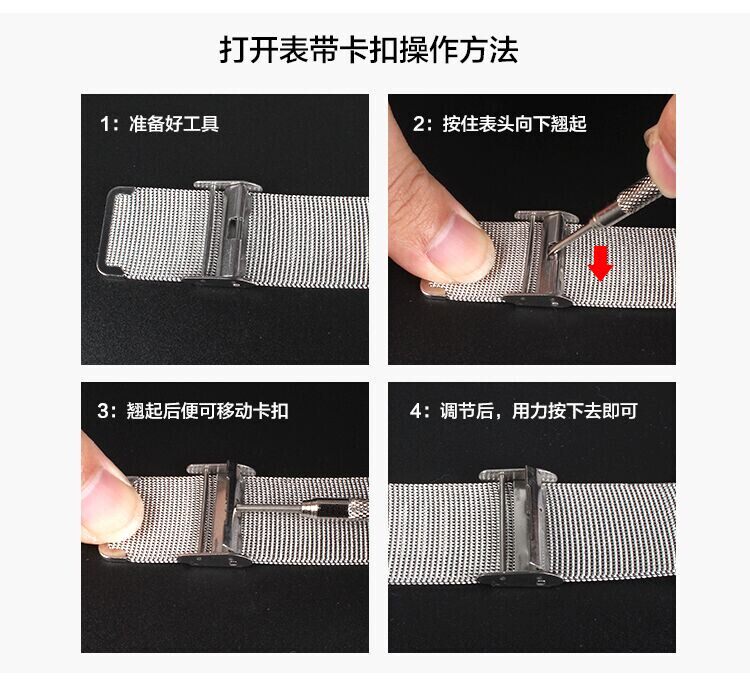 打开表带卡扣操作方法

1：准备好工具

2：按住表头向下翘起

3：翘起后便可移动卡扣

4：调节后，用力按下去即可