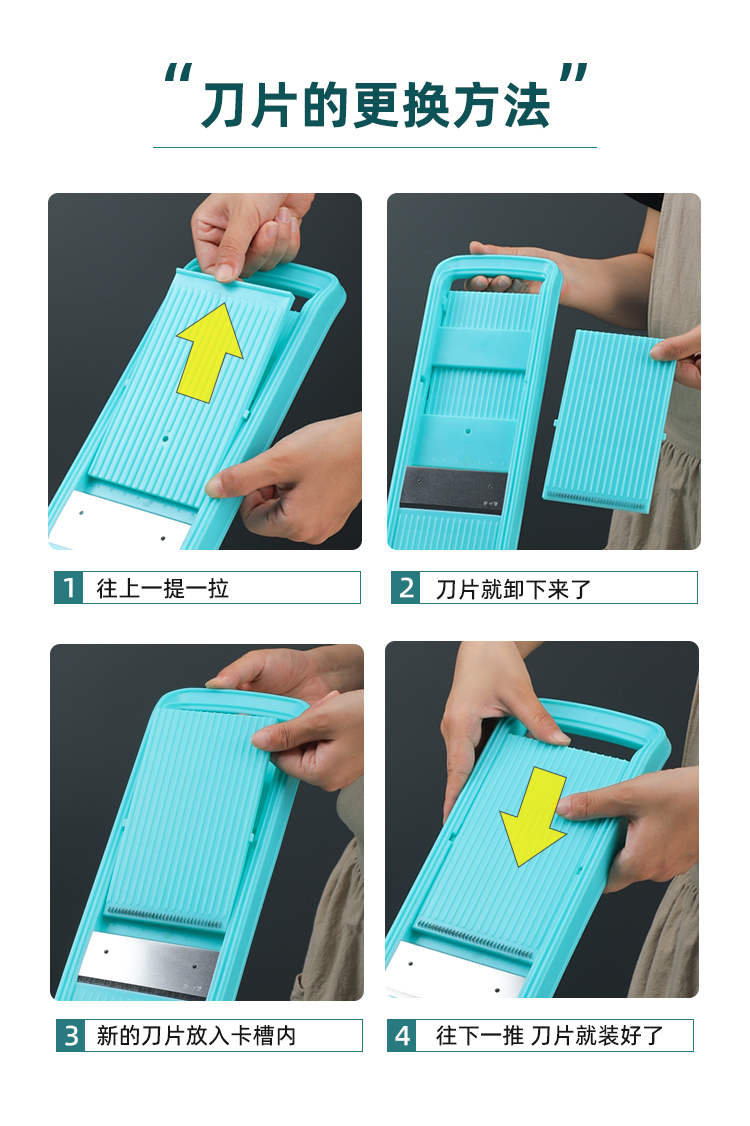 “刀片的更换方法”

1 往上一提一拉

2 刀片就卸下来了

3 新的刀片放入卡槽内

4 往下一推 刀片就装好了