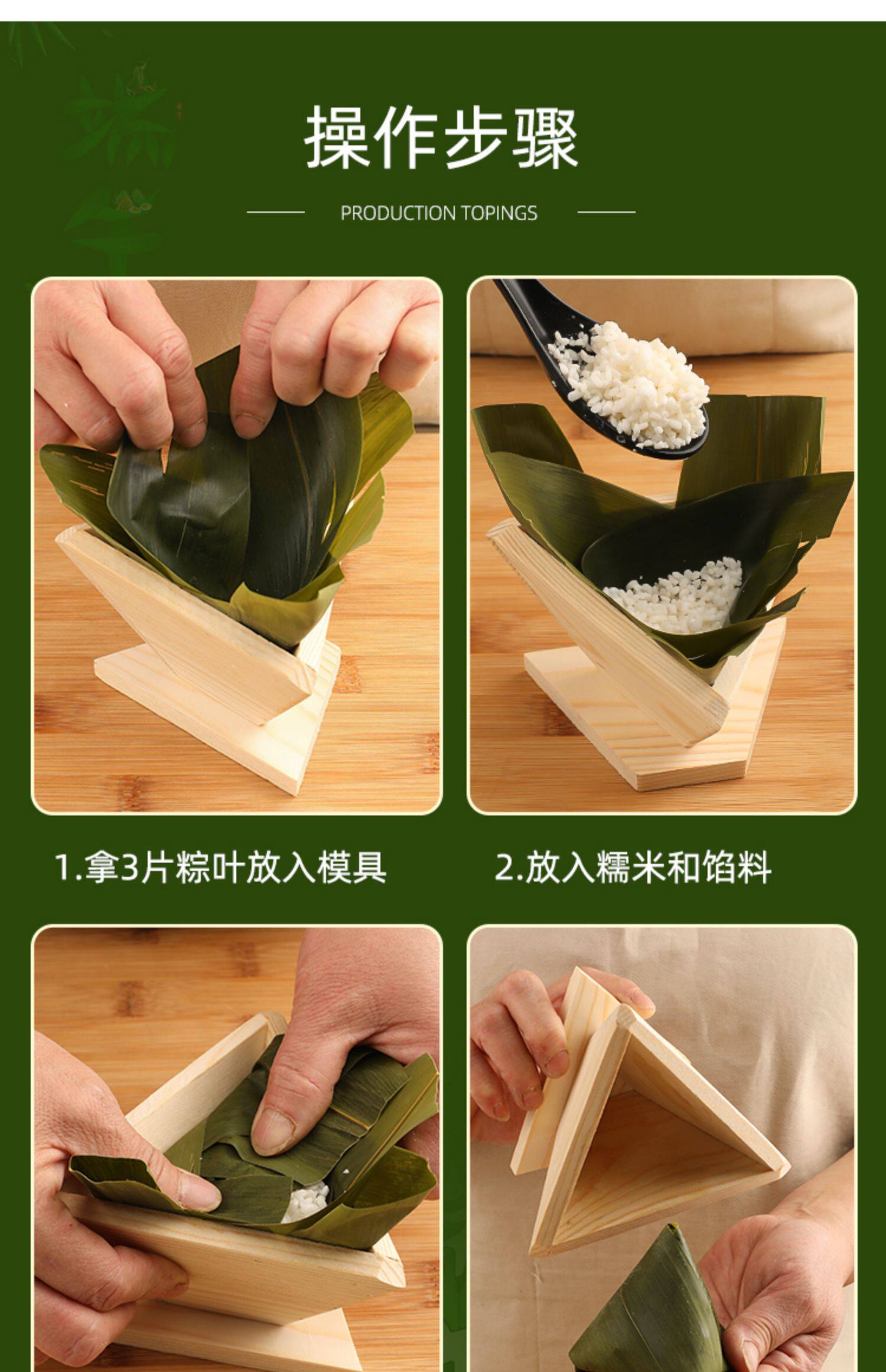 操作步骤

PRODUCTION TOPINGS

1.拿3片粽叶放入模具

2.放入糯米和馅料