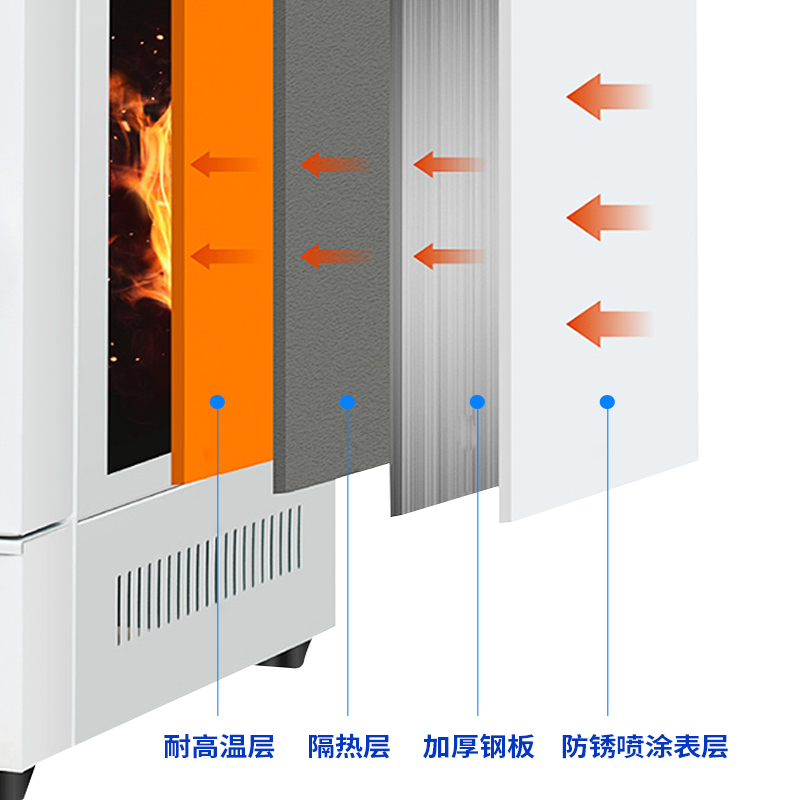 耐高温层 隔热层 加厚钢板 防锈喷涂表层