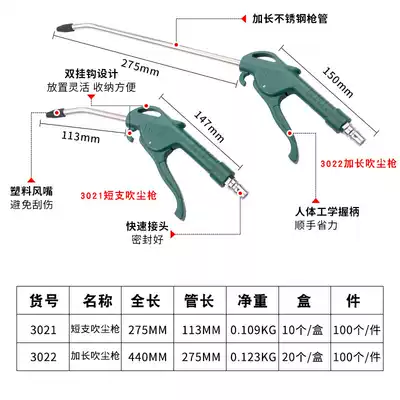 加长不锈钢枪管

275mm

150mm

双挂钩设计
放置灵活 收纳方便

147mm

113mm

3022加长吹尘枪

塑料风嘴
避免刮伤

3021短支吹尘枪

人体工学握柄
顺手省力

快速接头
密封好

| 货号 | 名称 | 全长 | 管长 | 净重 | 盒 | 件 |
|---|---|---|---|---|---|---|
| 3021 | 短支吹尘枪 | 275MM | 113MM | 0.109KG | 10个/盒 | 100个/件 |
| 3022 | 加长吹尘枪 | 440MM | 275MM | 0.123KG | 20个/盒 | 100个/件 |