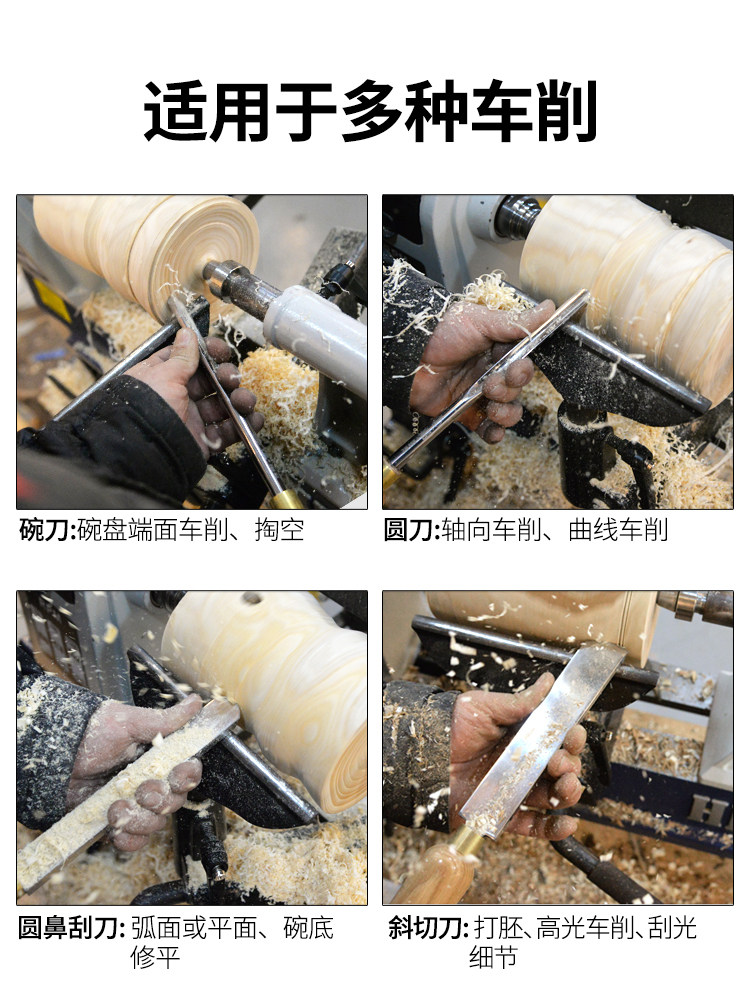 适用于多种车削

碗刀:碗盘端面车削、掏空

圆刀:轴向车削、曲线车削

圆鼻刮刀: 弧面或平面、碗底修平

斜切刀: 打胚、高光车削、刮光细节