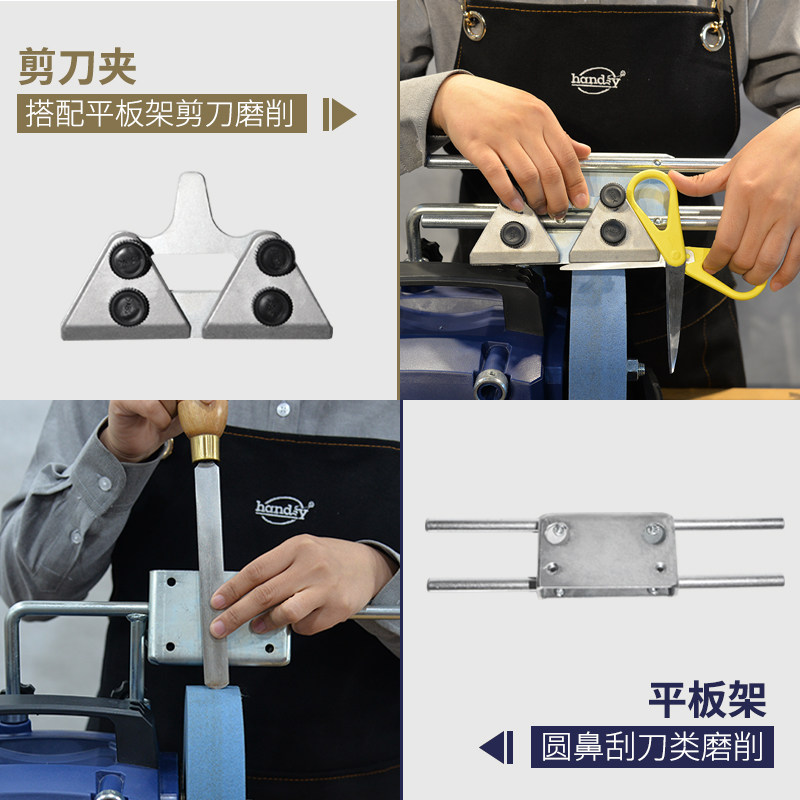 剪刀夹
搭配平板架剪刀磨削

handsy

handsy

平板架
圆鼻刮刀类磨削