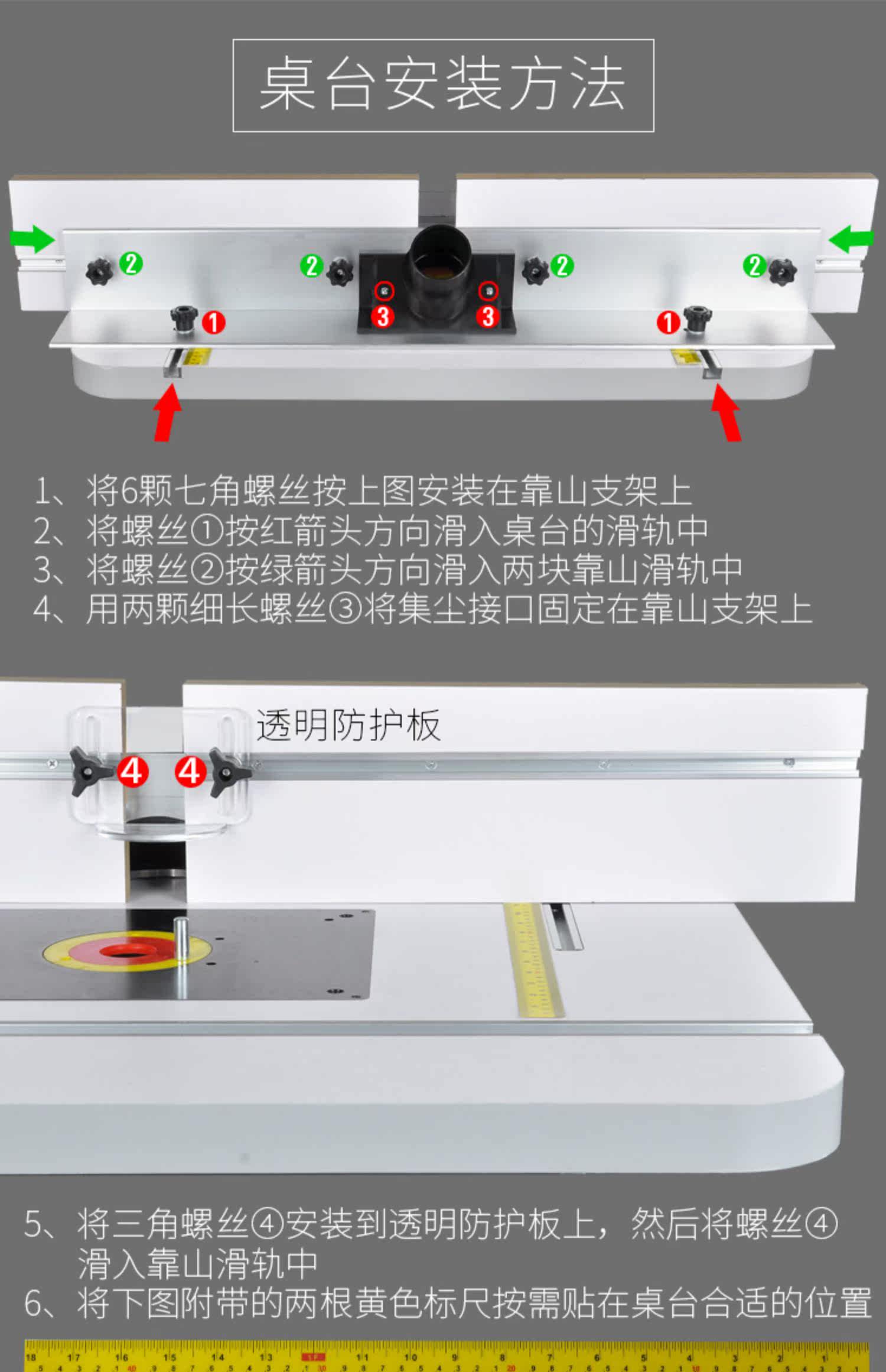 桌台安装方法

2 2 2 2
3 3
1 1

1、将6颗七角螺丝按上图安装在靠山支架上
2、将螺丝①按红箭头方向滑入桌台的滑轨中
3、将螺丝②按绿箭头方向滑入两块靠山滑轨中
4、用两颗细长螺丝③将集尘接口固定在靠山支架上

透明防护板
4 4

5、将三角螺丝④安装到透明防护板上，然后将螺丝④滑入靠山滑轨中
6、将下图附带的两根黄色标尺按需贴在桌台合适的位置

18 17 16 15 14 13 12 11 10 9 8 7 6 5 4 3 2 1