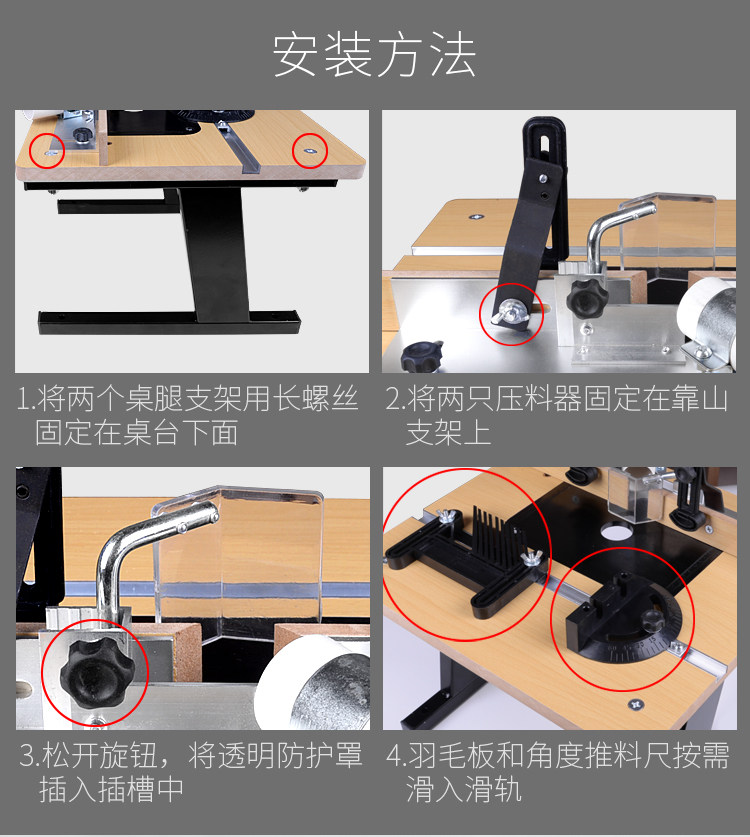 安装方法

1.将两个桌腿支架用长螺丝固定在桌台下面

2.将两只压料器固定在靠山支架上

3.松开旋钮，将透明防护罩插入插槽中

4.羽毛板和角度推料尺按需滑入滑轨