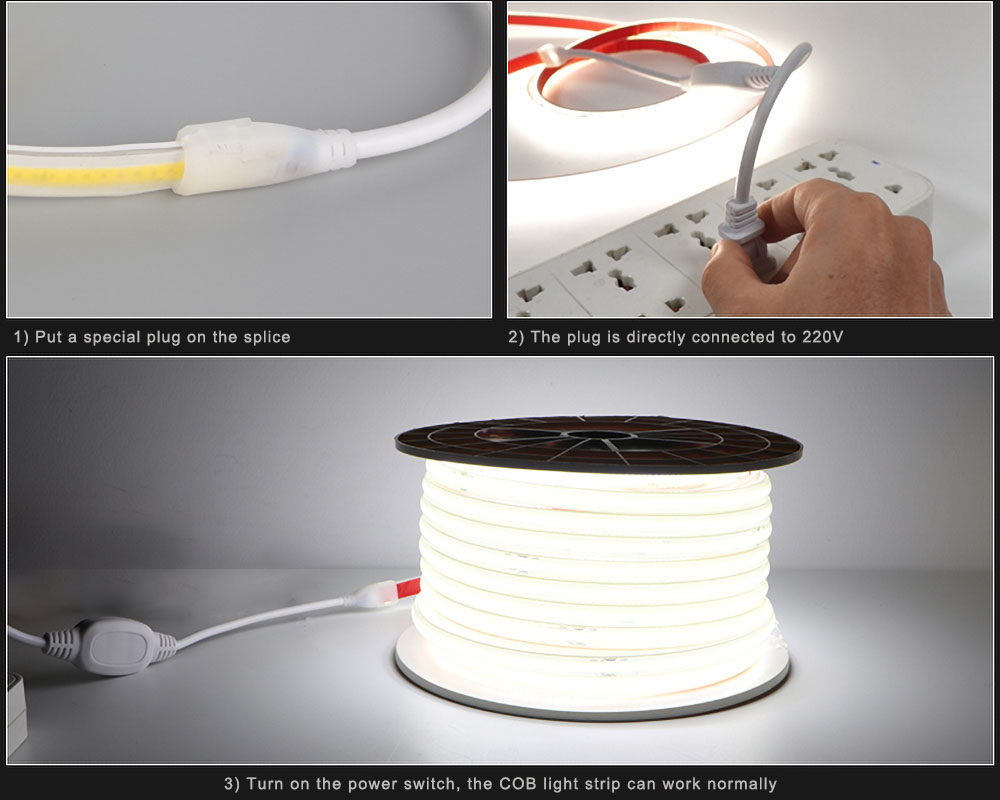 1) Put a special plug on the splice

2) The plug is directly connected to 220V

3) Turn on the power switch, the COB light strip can work normally