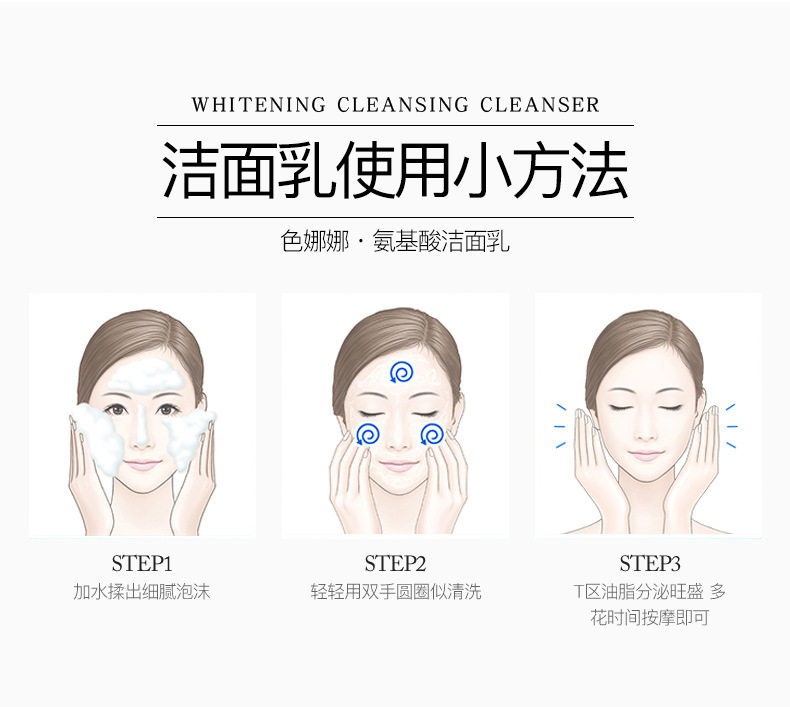 WHITENING CLEANSING CLEANSER

洁面乳使用小方法

色娜娜 · 氨基酸洁面乳

STEP1
加水揉出细腻泡沫

STEP2
轻轻用双手圆圈似清洗

STEP3
T区油脂分泌旺盛 多花时间按摩即可