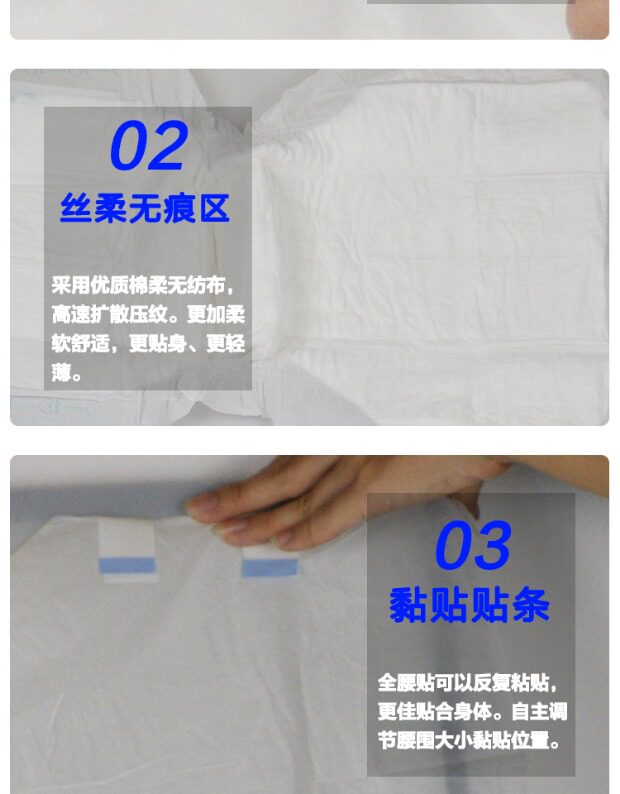 02
丝柔无痕区

采用优质棉柔无纺布，高速扩散压纹。更加柔软舒适，更贴身、更轻薄。

03
黏贴贴条

全腰贴可以反复粘贴，更佳贴合身体。自主调节腰围大小黏贴位置。