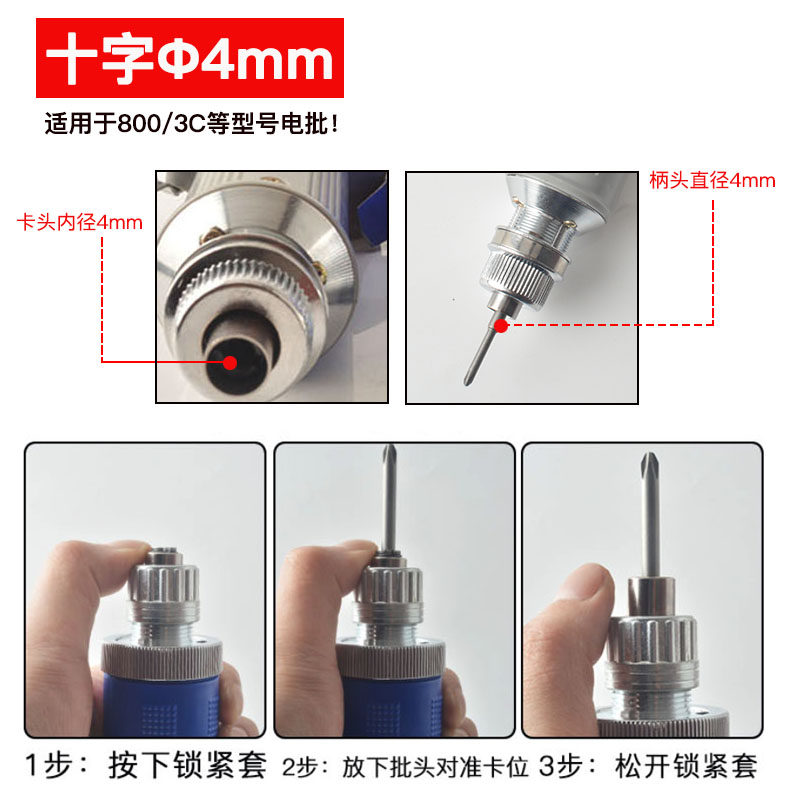 十字Φ4mm

适用于800/3C等型号电批！

卡头内径4mm

柄头直径4mm

1步：按下锁紧套 2步：放下批头对准卡位 3步：松开锁紧套