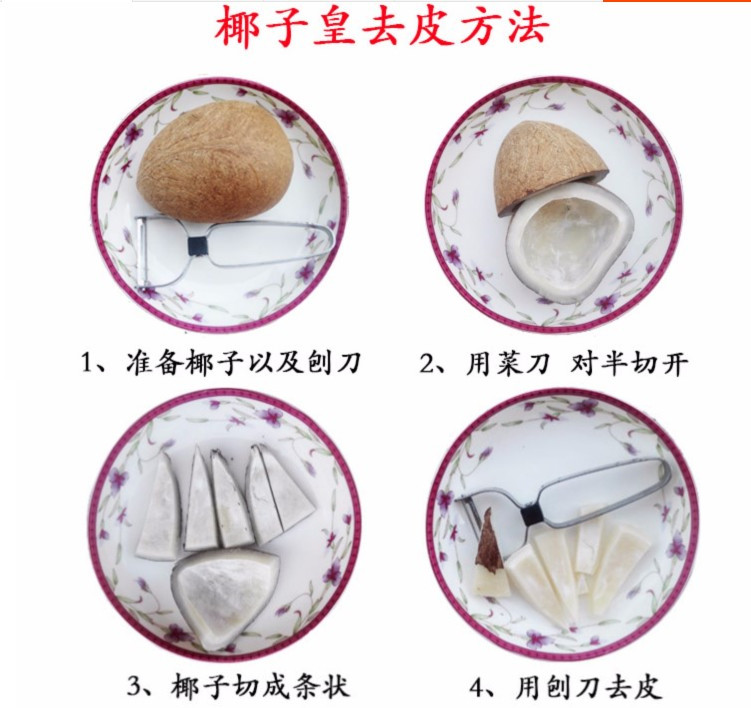 椰子皇去皮方法

1、准备椰子以及刨刀

2、用菜刀 对半切开

3、椰子切成条状

4、用刨刀去皮