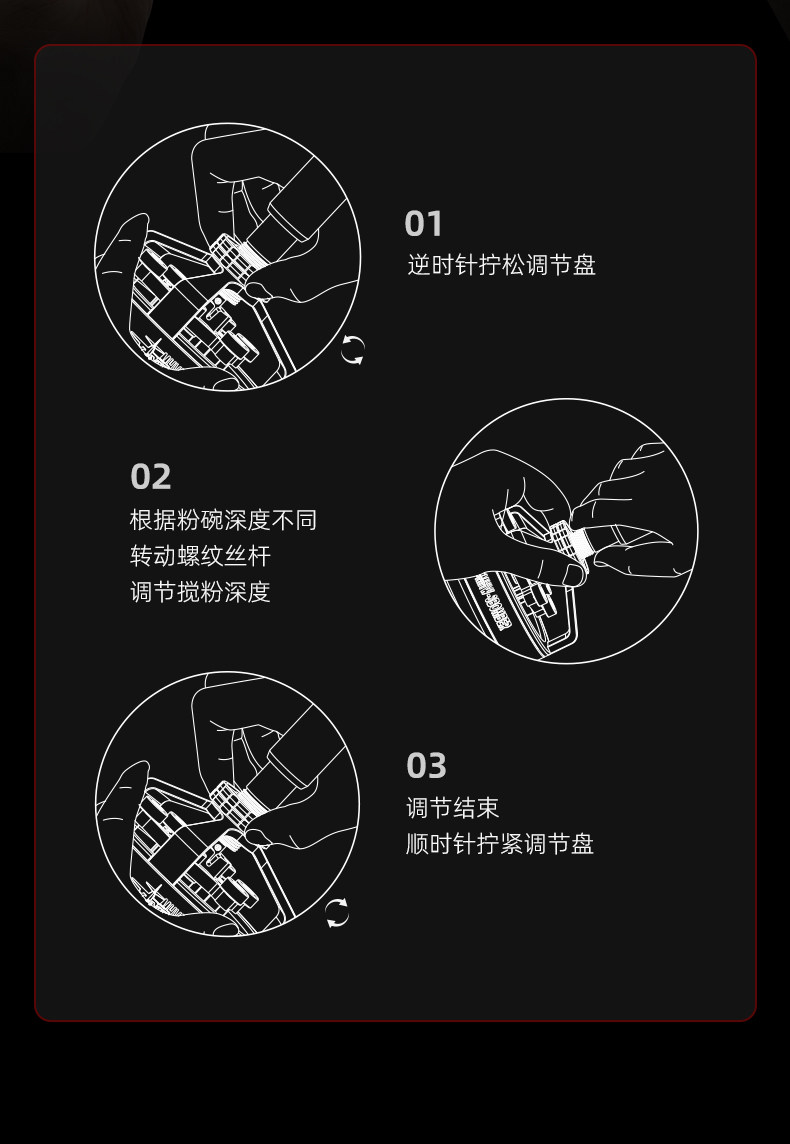 01
逆时针拧松调节盘

02
根据粉碗深度不同
转动螺纹丝杆
调节搅粉深度

03
调节结束
顺时针拧紧调节盘