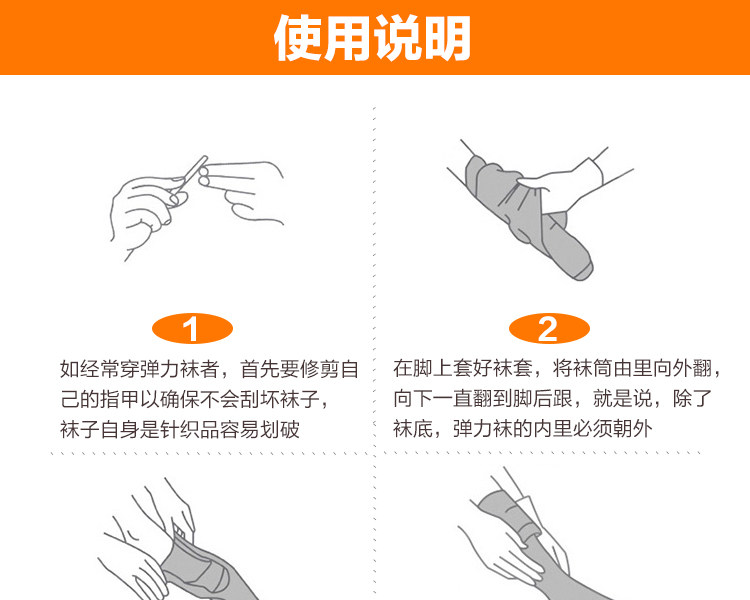 使用说明

1

如经常穿弹力袜者，首先要修剪自己的指甲以确保不会刮坏袜子，袜子自身是针织品容易划破

2

在脚上套好袜套，将袜筒由里向外翻，向下一直翻到脚后跟，就是说，除了袜底，弹力袜的内里必须朝外