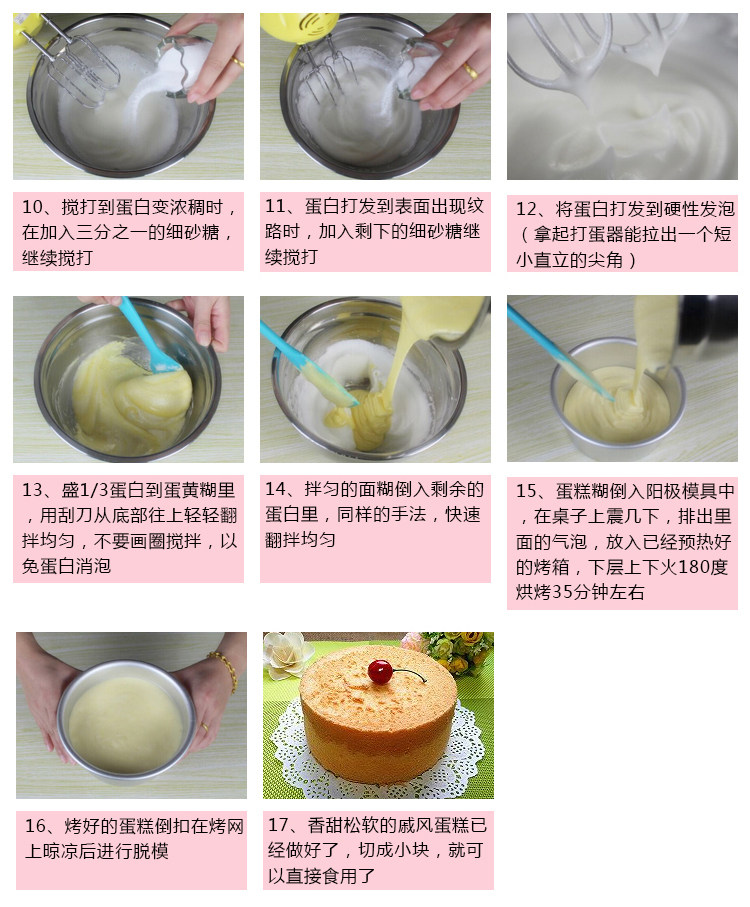 10、搅打到蛋白变浓稠时，在加入三分之一的细砂糖，继续搅打

11、蛋白打发到表面出现纹路时，加入剩下的细砂糖继续搅打

12、将蛋白打发到硬性发泡（拿起打蛋器能拉出一个短小直立的尖角）

13、盛1/3蛋白到蛋黄糊里，用刮刀从底部往上轻轻翻拌均匀，不要画圈搅拌，以免蛋白消泡

14、拌匀的面糊倒入剩余的蛋白里，同样的手法，快速翻拌均匀

15、蛋糕糊倒入阳极模具中，在桌子上震几下，排出里面的气泡，放入已经预热好的烤箱，下层上下火180度烘烤35分钟左右

16、烤好的蛋糕倒扣在烤网上晾凉后进行脱模

17、香甜松软的戚风蛋糕已经做好了，切成小块，就可以直接食用了