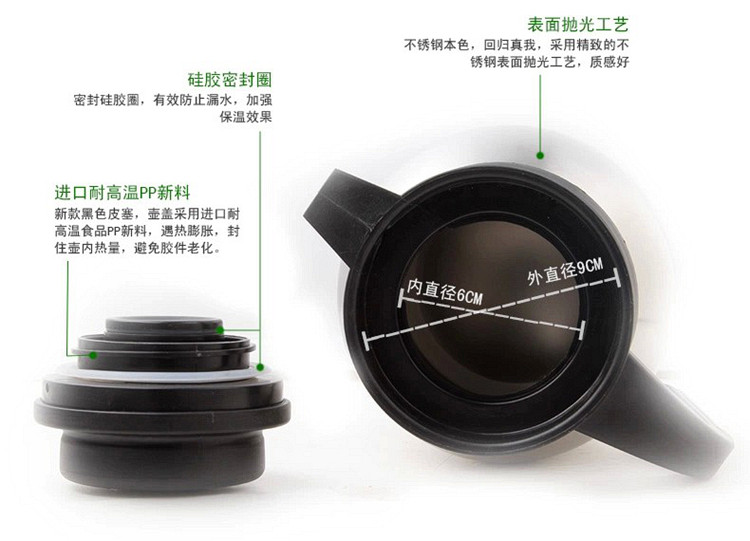 表面抛光工艺
不锈钢本色，回归真我，采用精致的不锈钢表面抛光工艺，质感好

硅胶密封圈
密封硅胶圈，有效防止漏水，加强保温效果

进口耐高温PP新料
新款黑色皮塞，壶盖采用进口耐高温食品PP新料，遇热膨胀，封住壶内热量，避免胶件老化。

内直径6CM

外直径9CM