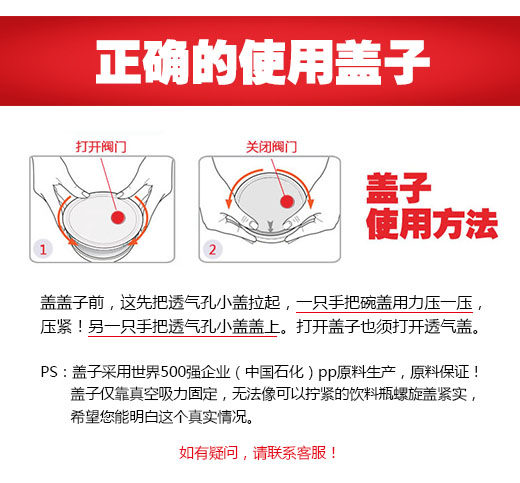 正确的使用盖子

打开阀门

1

关闭阀门

2

盖子
使用方法

盖盖子前，这先把透气孔小盖拉起，一只手把碗盖用力压一压，压紧！另一只手把透气孔小盖盖上。打开盖子也须打开透气盖。

PS：盖子采用世界500强企业（中国石化）pp原料生产，原料保证！盖子仅靠真空吸力固定，无法像可以拧紧的饮料瓶螺旋盖紧实，希望您能明白这个真实情况。

如有疑问，请联系客服！