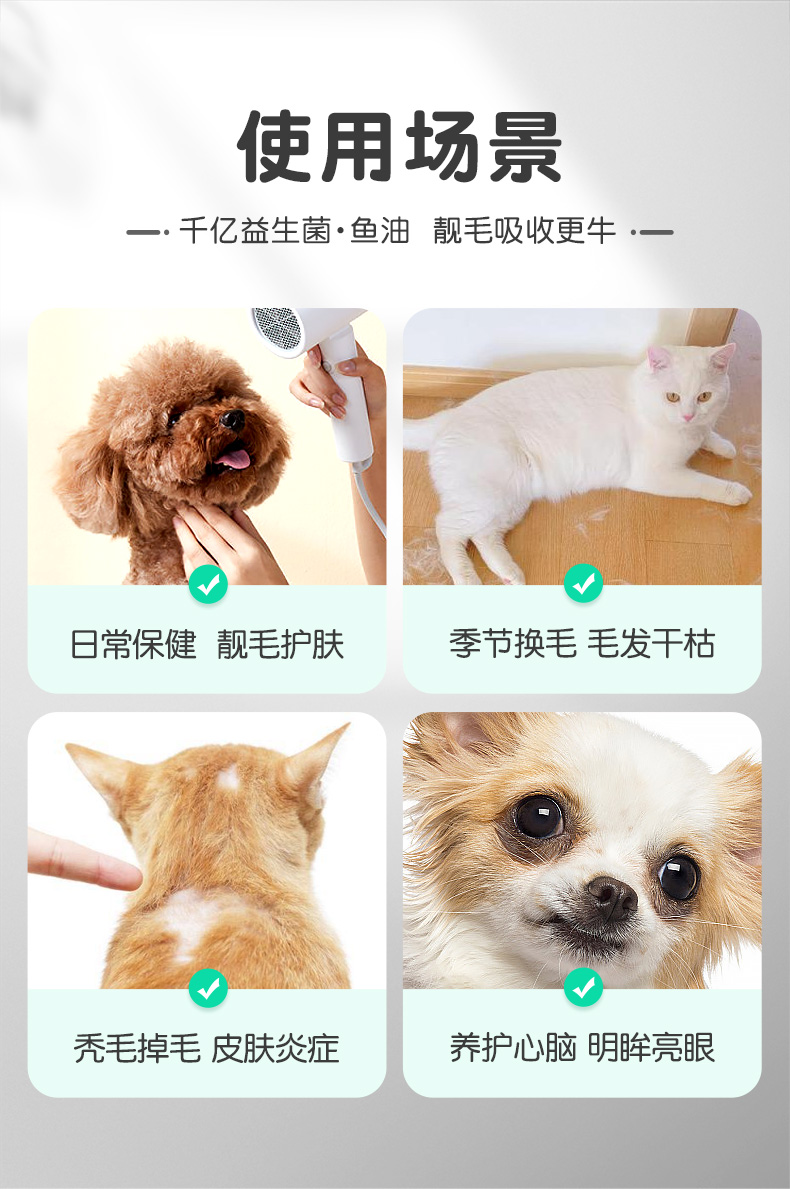 使用场景

—· 千亿益生菌·鱼油 靓毛吸收更牛 ·—

日常保健 靓毛护肤

季节换毛 毛发干枯

秃毛掉毛 皮肤炎症

养护心脑 明眸亮眼