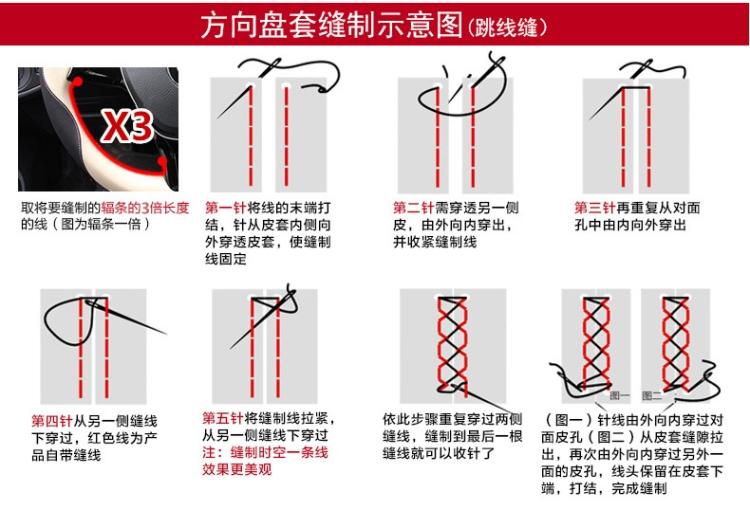 方向盘套缝制示意图(跳线缝)

X3

取将要缝制的辐条的3倍长度的线（图为辐条一倍）

第一针将线的末端打结，针从皮套内侧向外穿透皮套，使缝制线固定

第二针需穿透另一侧皮，由外向内穿出，并收紧缝制线

第三针再重复从对面孔中由内向外穿出

第四针从另一侧缝线下穿过，红色线为产品自带缝线

第五针将缝制线拉紧，从另一侧缝线下穿过
注：缝制时空一条线效果更美观

依此步骤重复穿过两侧缝线，缝制到最后一根缝线就可以收针了

图一 图二

（图一）针线由外向内穿过对面皮孔（图二）从皮套缝隙拉出，再次由外向内穿过另外一面的皮孔，线头保留在皮套下端，打结，完成缝制