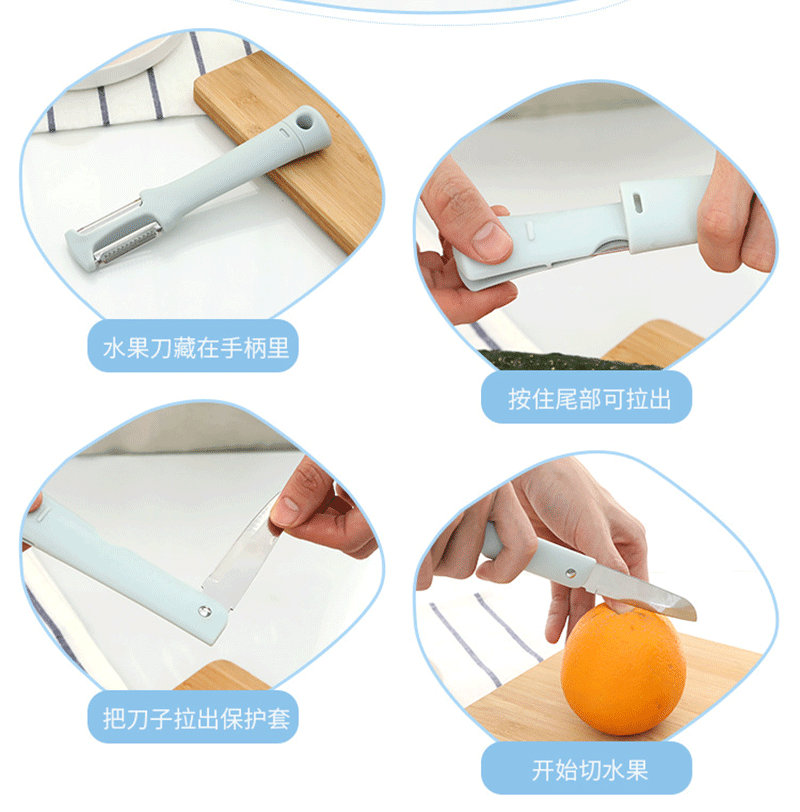 水果刀藏在手柄里

按住尾部可拉出

把刀子拉出保护套

开始切水果