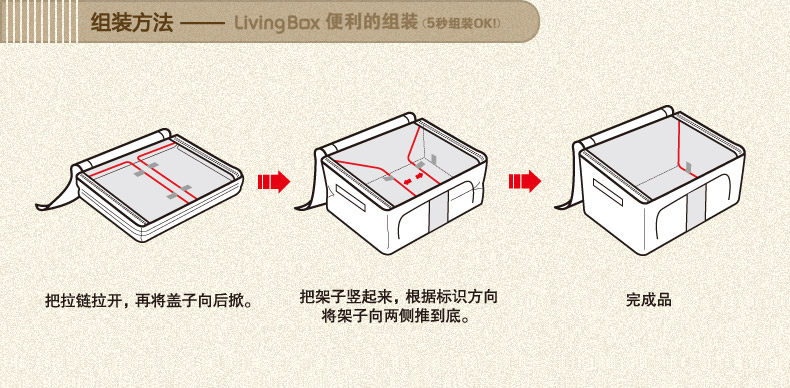 组装方法 —— LivingBox 便利的组装 (5秒组装OK!)

把拉链拉开，再将盖子向后掀。

把架子竖起来，根据标识方向将架子向两侧推到底。

完成品