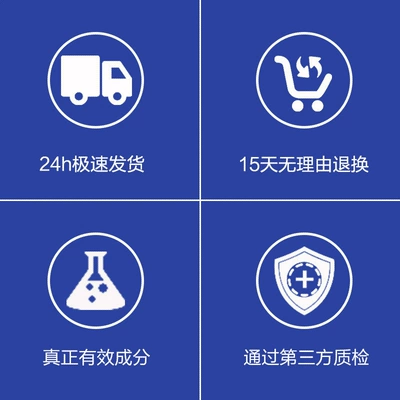 24h极速发货

15天无理由退换

真正有效成分

通过第三方质检